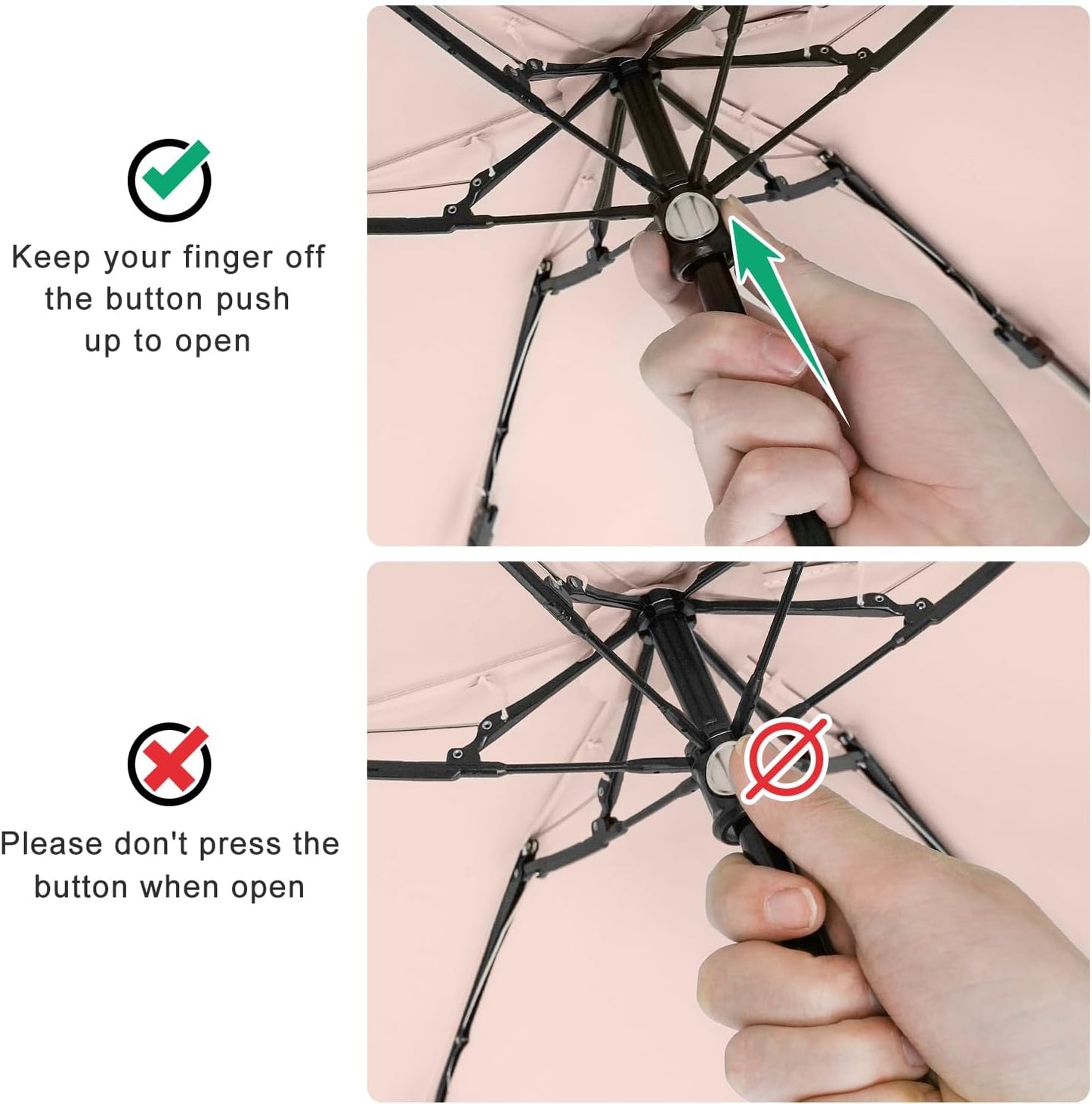 Keep your finger off the button push up to open

Please don't press the button when open