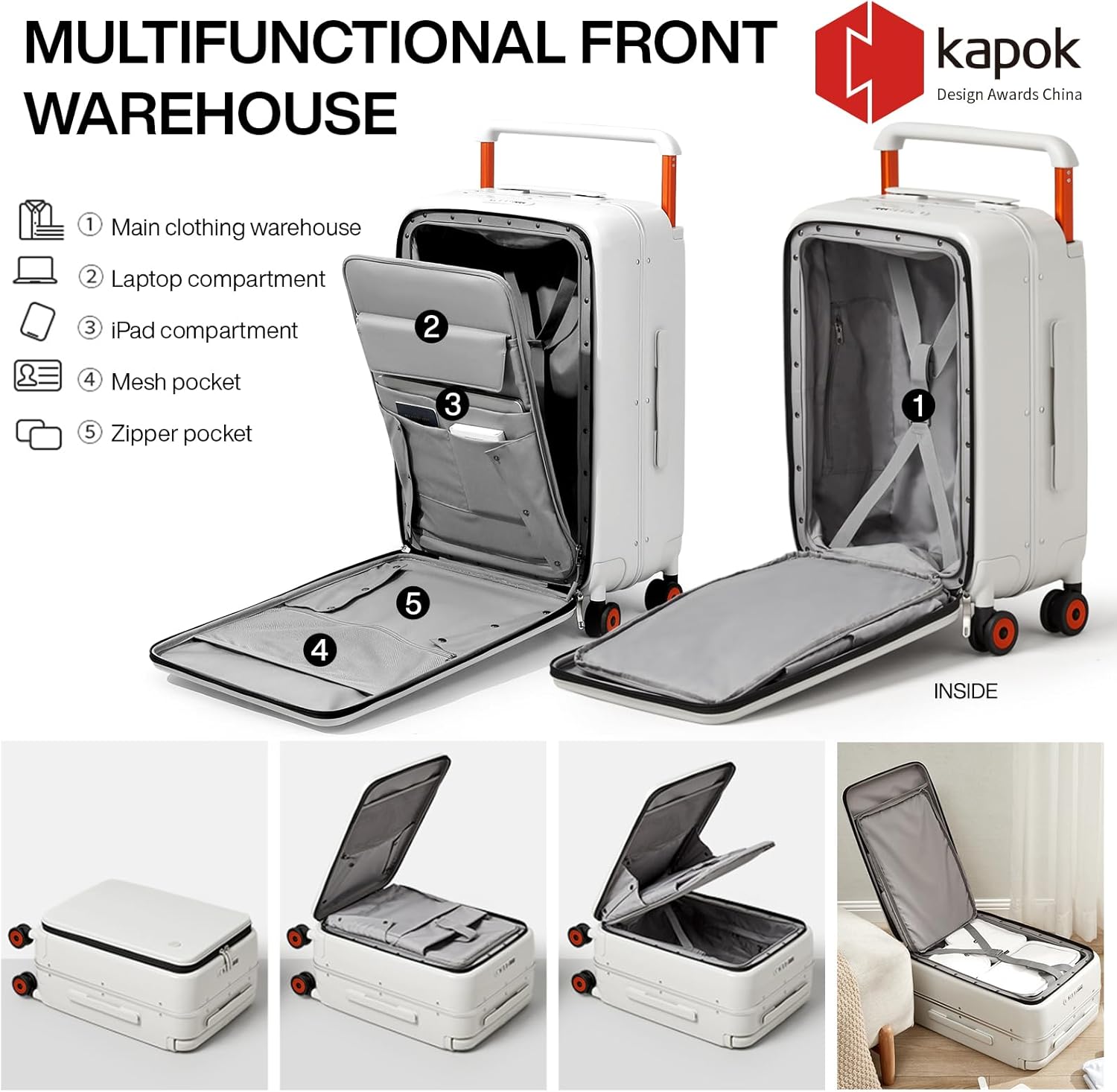 MULTIFUNCTIONAL FRONT WAREHOUSE

kapok
Design Awards China

① Main clothing warehouse
② Laptop compartment
③ iPad compartment
④ Mesh pocket
⑤ Zipper pocket

2
3
5
4
1

INSIDE