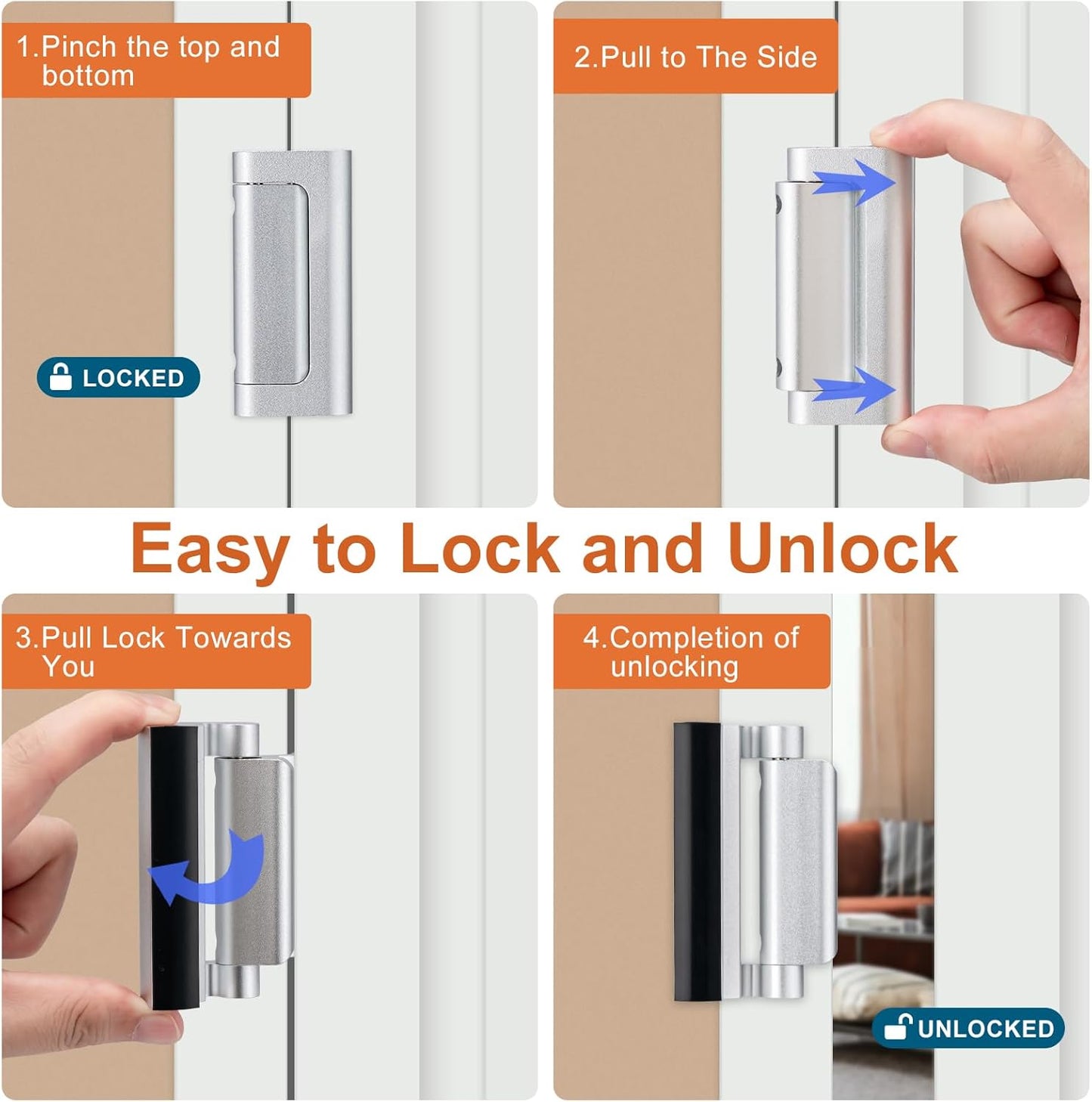 1.Pinch the top and bottom

LOCKED

2.Pull to The Side

Easy to Lock and Unlock

3.Pull Lock Towards You

4.Completion of unlocking

UNLOCKED