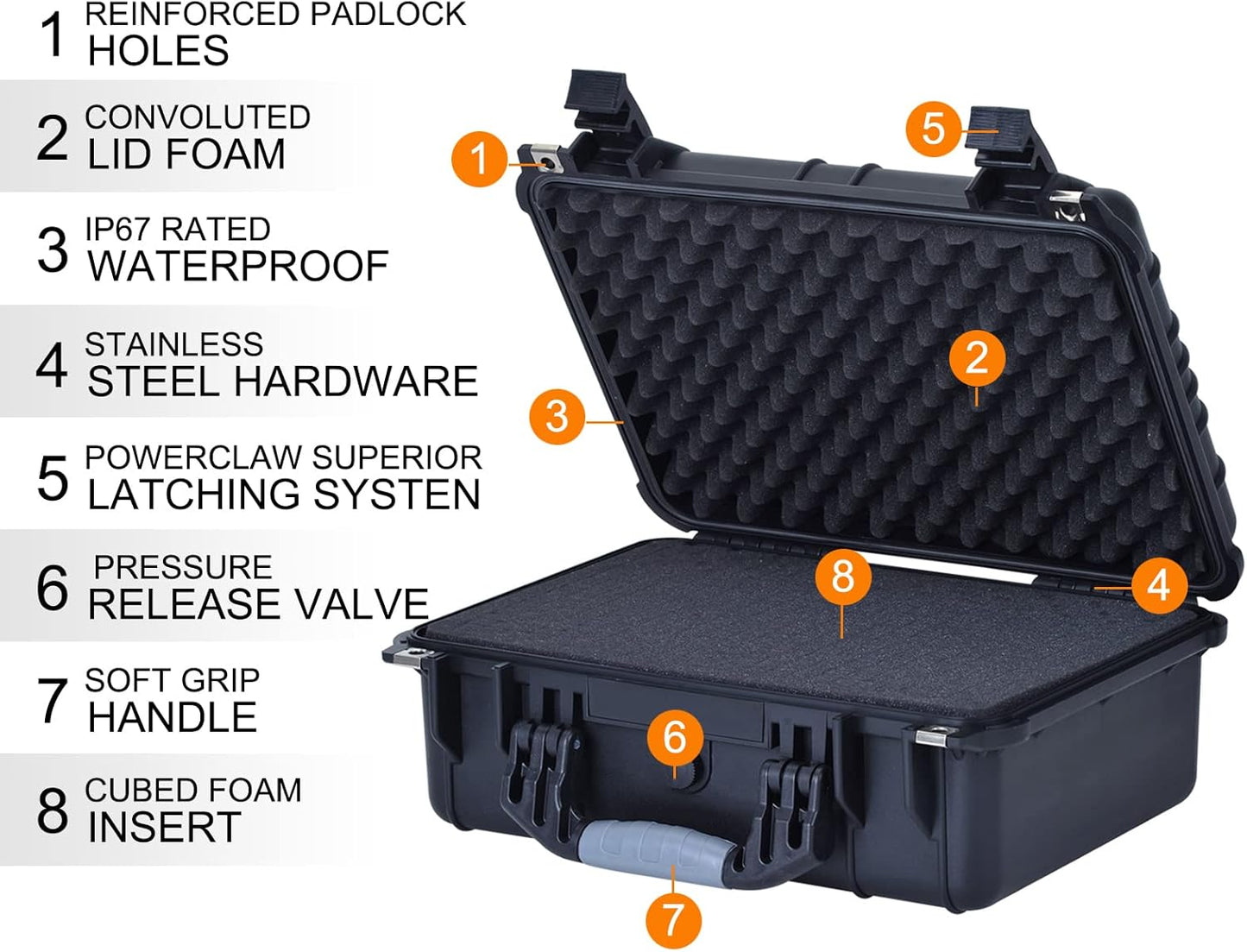 1 REINFORCED PADLOCK HOLES

2 CONVOLUTED LID FOAM

3 IP67 RATED WATERPROOF

4 STAINLESS STEEL HARDWARE

5 POWERCLAW SUPERIOR LATCHING SYSTEN

6 PRESSURE RELEASE VALVE

7 SOFT GRIP HANDLE

8 CUBED FOAM INSERT

1

5

2

3

8

4

6

7