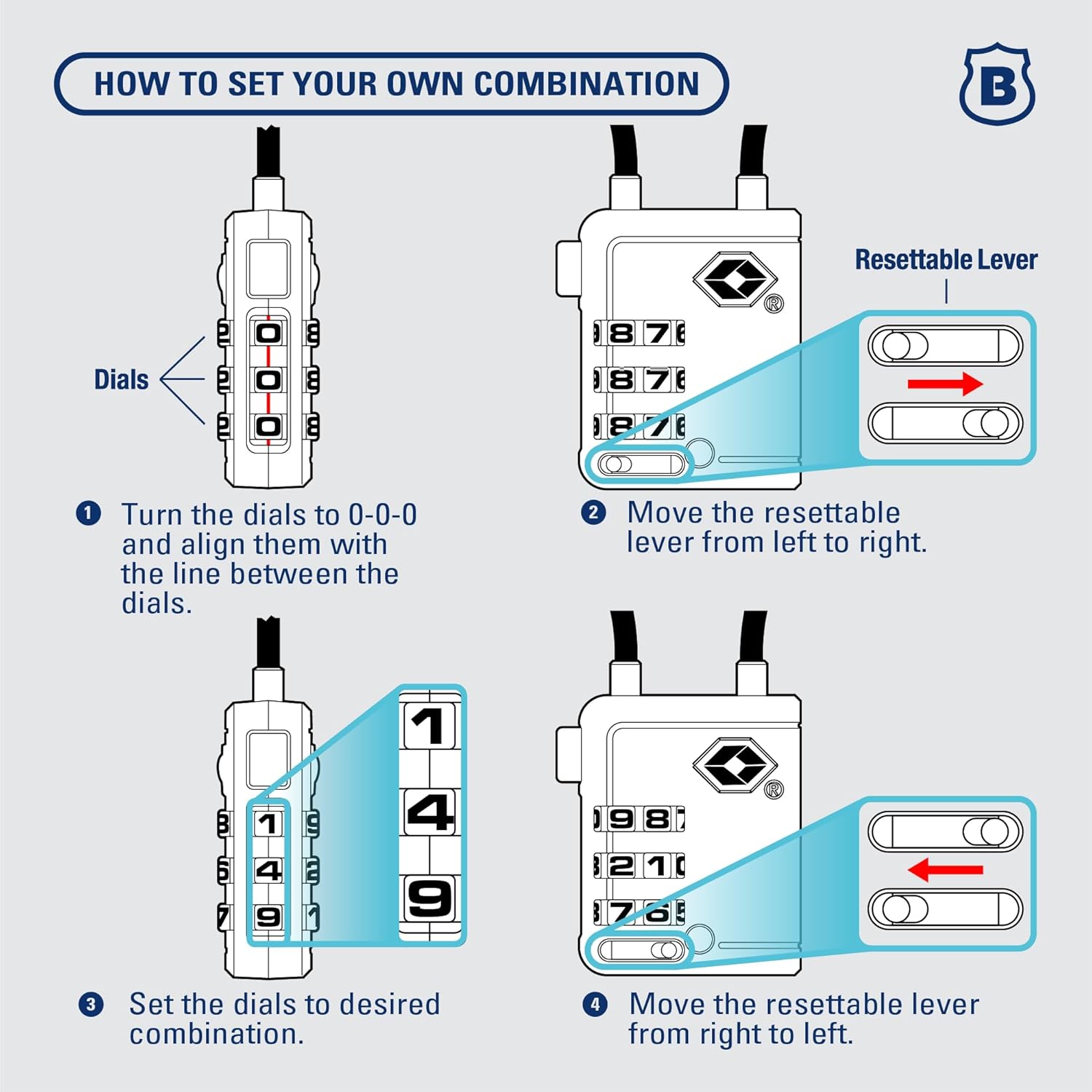 HOW TO SET YOUR OWN COMBINATION

B

Dials

0
0
0

Resettable Lever

8 7
8 7
8 7

1 Turn the dials to 0-0-0 and align them with the line between the dials.

2 Move the resettable lever from left to right.

1
4
9

1
4
9

9 8
2 1
7 6

3 Set the dials to desired combination.

4 Move the resettable lever from right to left.