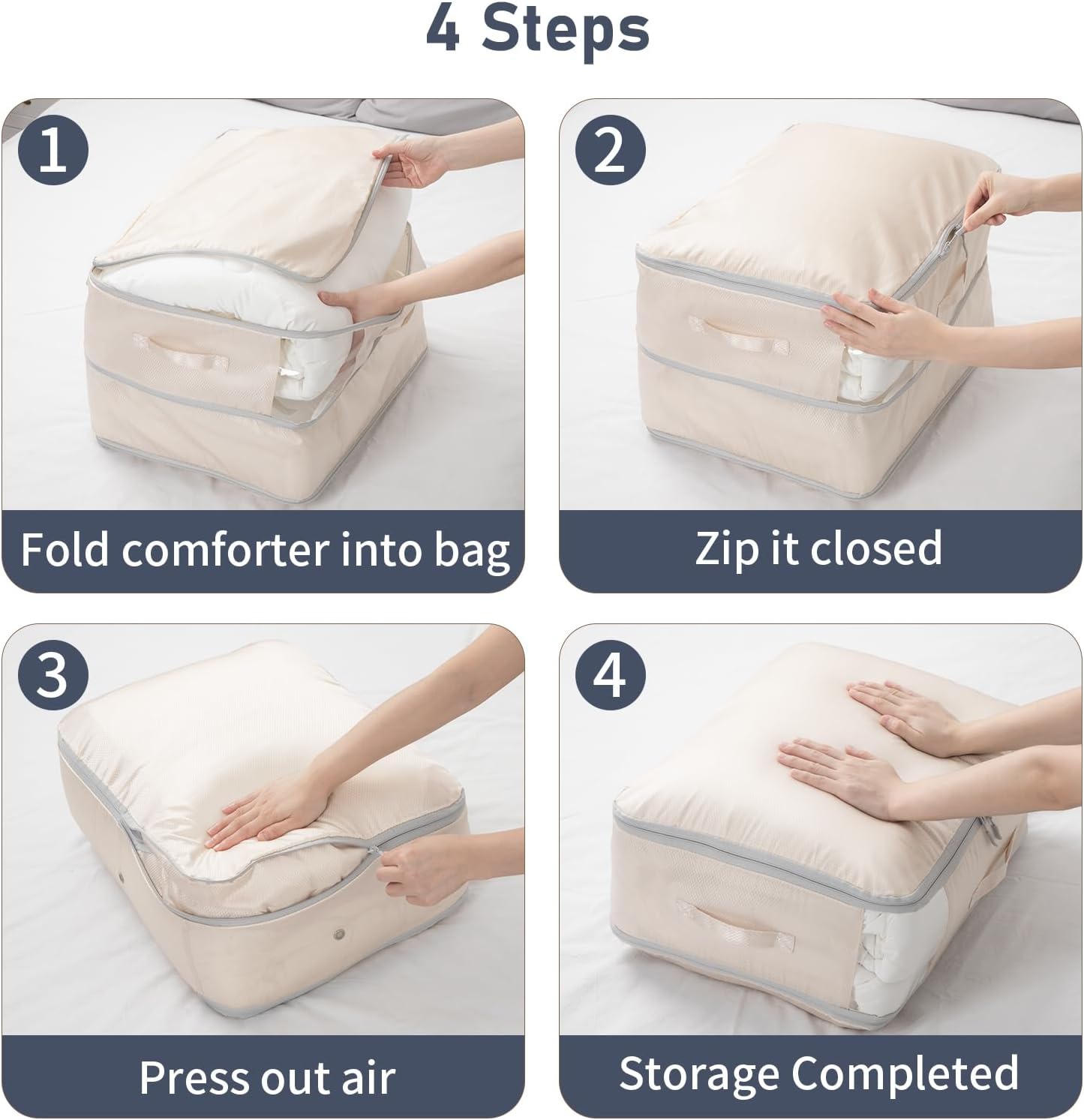 4 Steps

1
Fold comforter into bag

2
Zip it closed

3
Press out air

4
Storage Completed