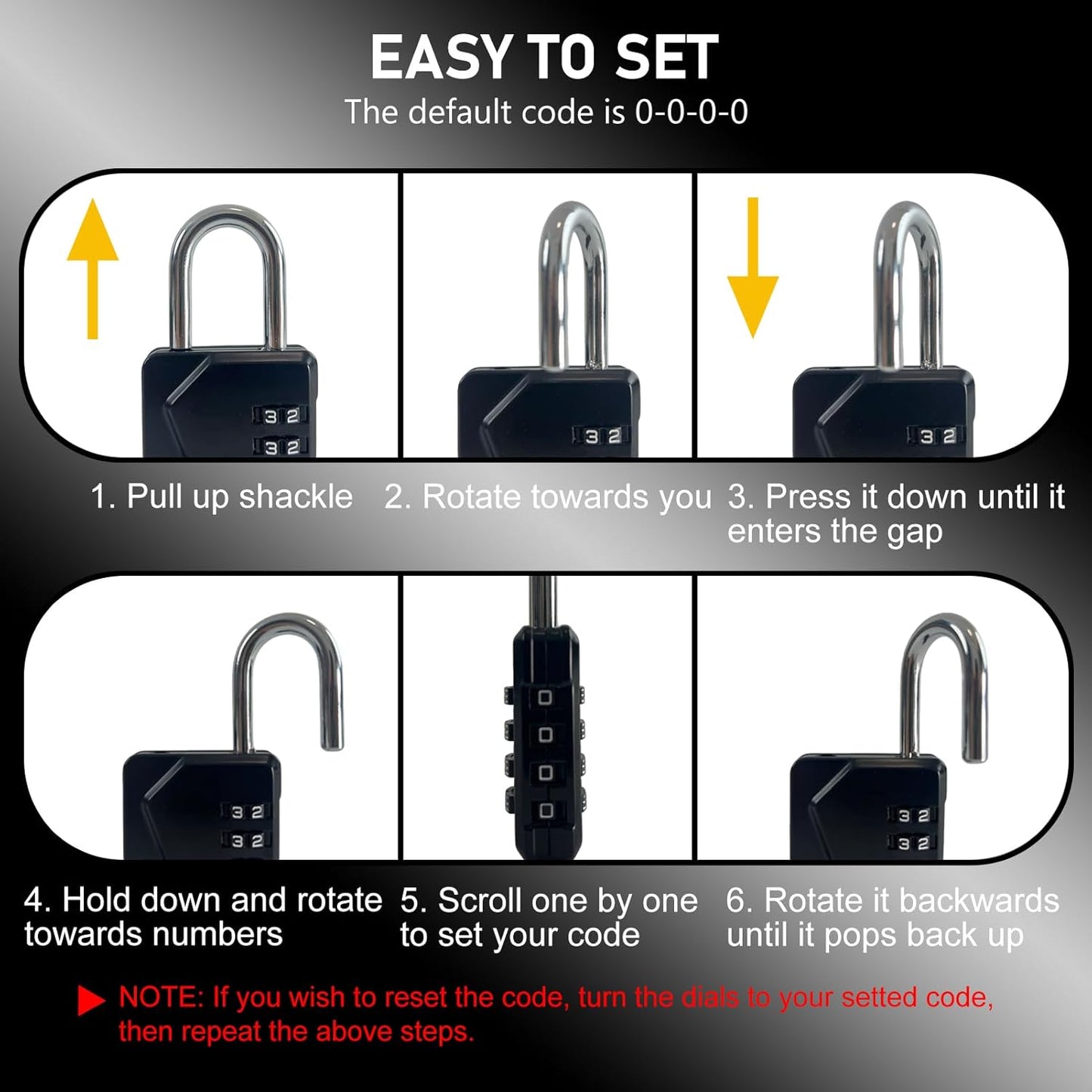 EASY TO SET

The default code is 0-0-0-0

3 2
3 2

3 2

3 2

1. Pull up shackle

2. Rotate towards you

3. Press it down until it enters the gap

3 2
3 2

0
0
0
0

3 2
3 2

4. Hold down and rotate towards numbers

5. Scroll one by one to set your code

6. Rotate it backwards until it pops back up

NOTE: If you wish to reset the code, turn the dials to your setted code, then repeat the above steps.