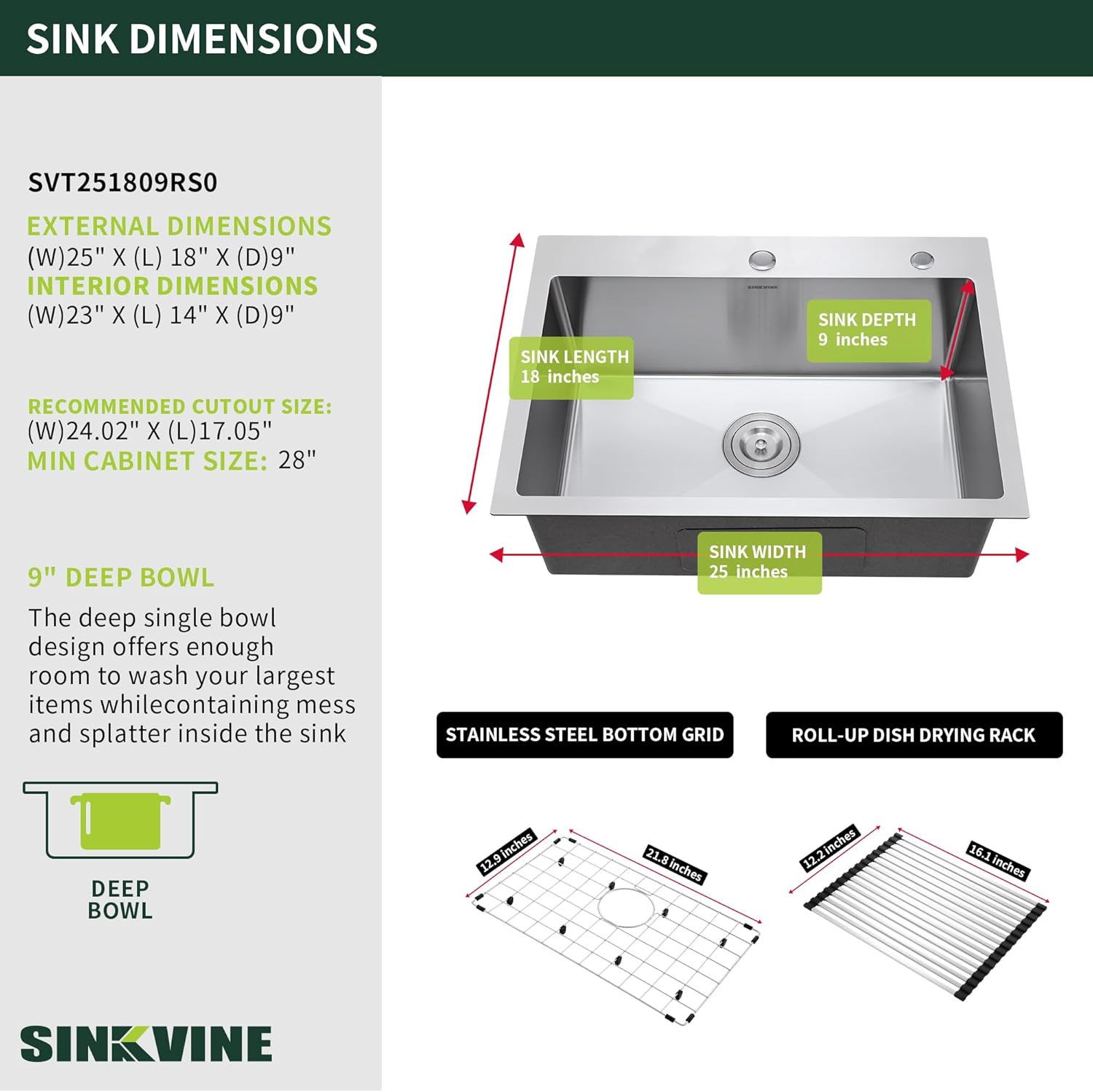 SINK DIMENSIONS

SVT251809RS0

EXTERNAL DIMENSIONS
(W)25" X (L) 18" X (D)9"
INTERIOR DIMENSIONS
(W)23" X (L) 14" X (D)9"

RECOMMENDED CUTOUT SIZE:
(W)24.02" X (L)17.05"
MIN CABINET SIZE: 28"

9" DEEP BOWL
The deep single bowl design offers enough room to wash your largest items whilecontaining mess and splatter inside the sink

DEEP
BOWL

SINKVINE

SINKVINE

SINK LENGTH
18 inches

SINK DEPTH
9 inches

SINK WIDTH
25 inches

STAINLESS STEEL BOTTOM GRID

ROLL-UP DISH DRYING RACK

12.9 inches

21.8 inches

12.2 inches

16.1 inches