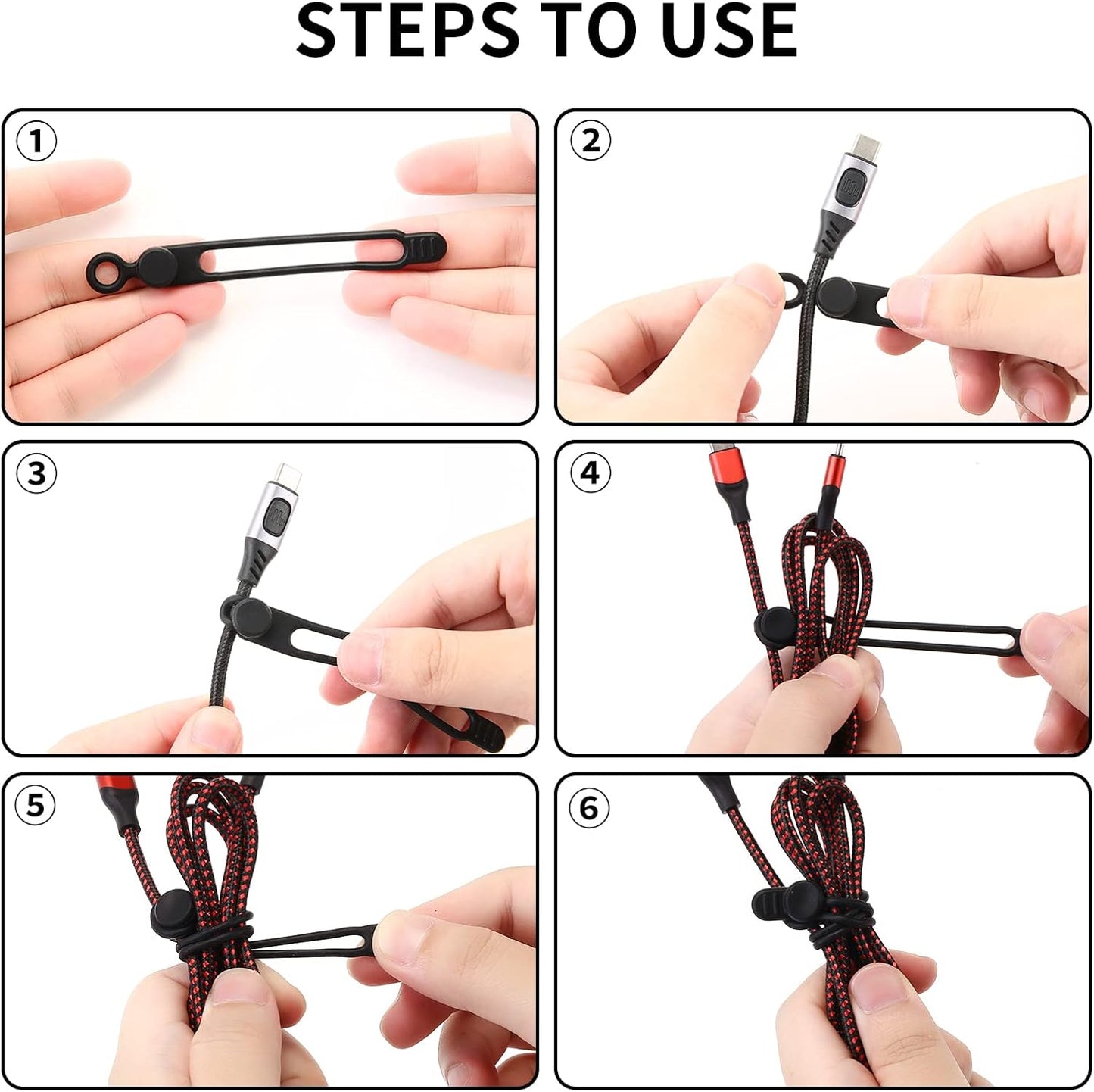 STEPS TO USE

①

②

③

④

⑤

⑥