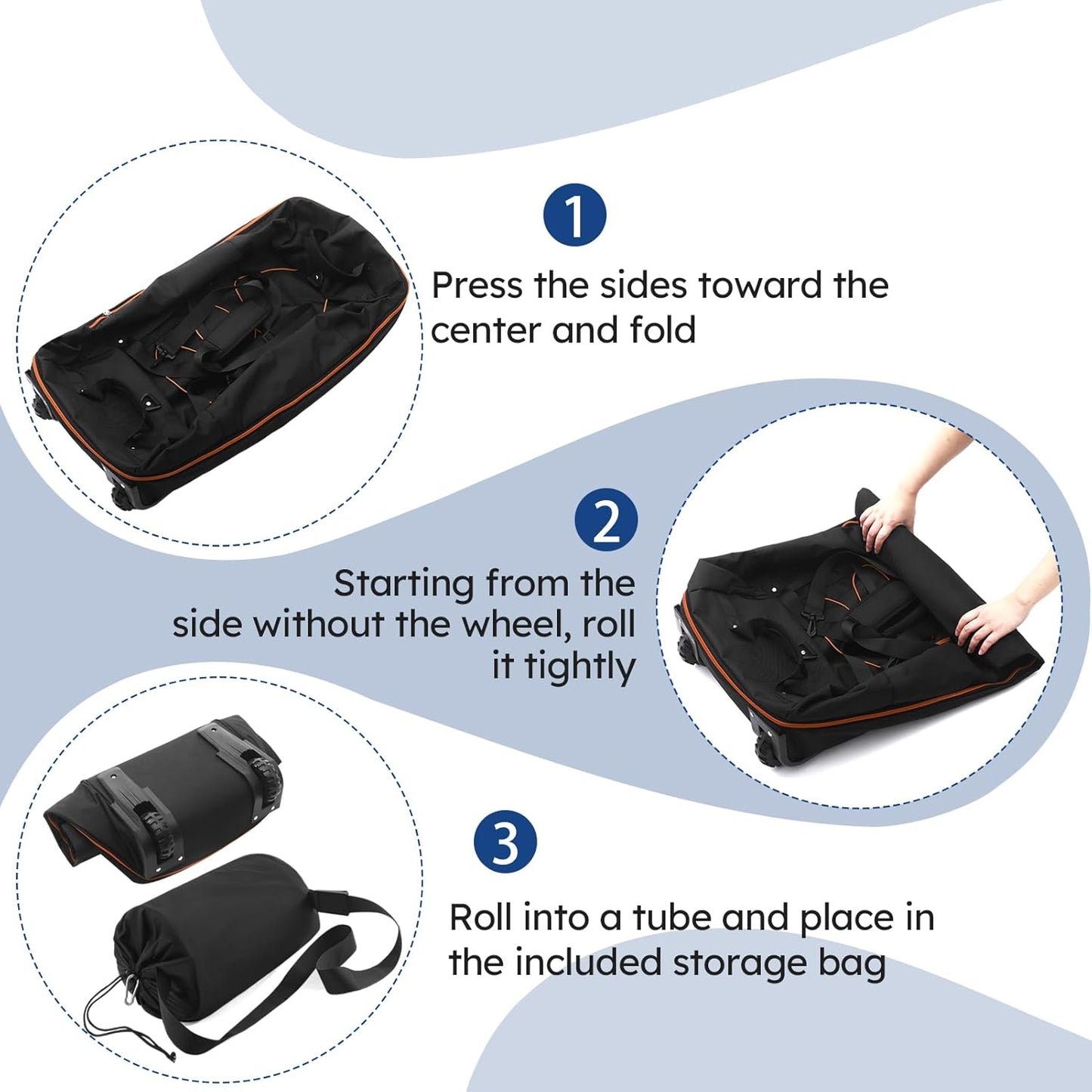 1

Press the sides toward the center and fold

2

Starting from the side without the wheel, roll it tightly

3

Roll into a tube and place in the included storage bag