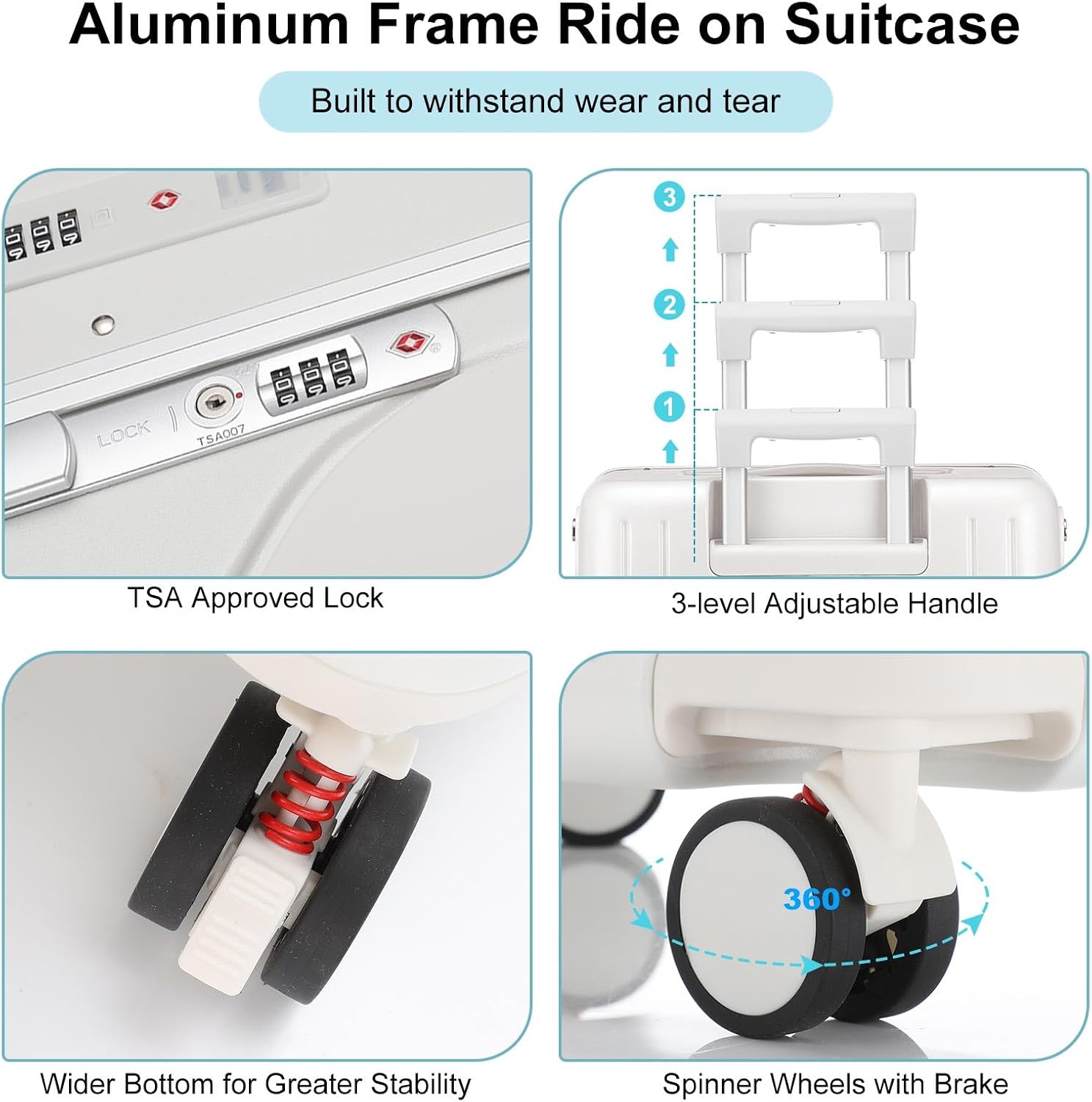 Aluminum Frame Ride on Suitcase

Built to withstand wear and tear

LOCK

TSA007

TSA Approved Lock

3

2

1

3-level Adjustable Handle

Wider Bottom for Greater Stability

360°

Spinner Wheels with Brake