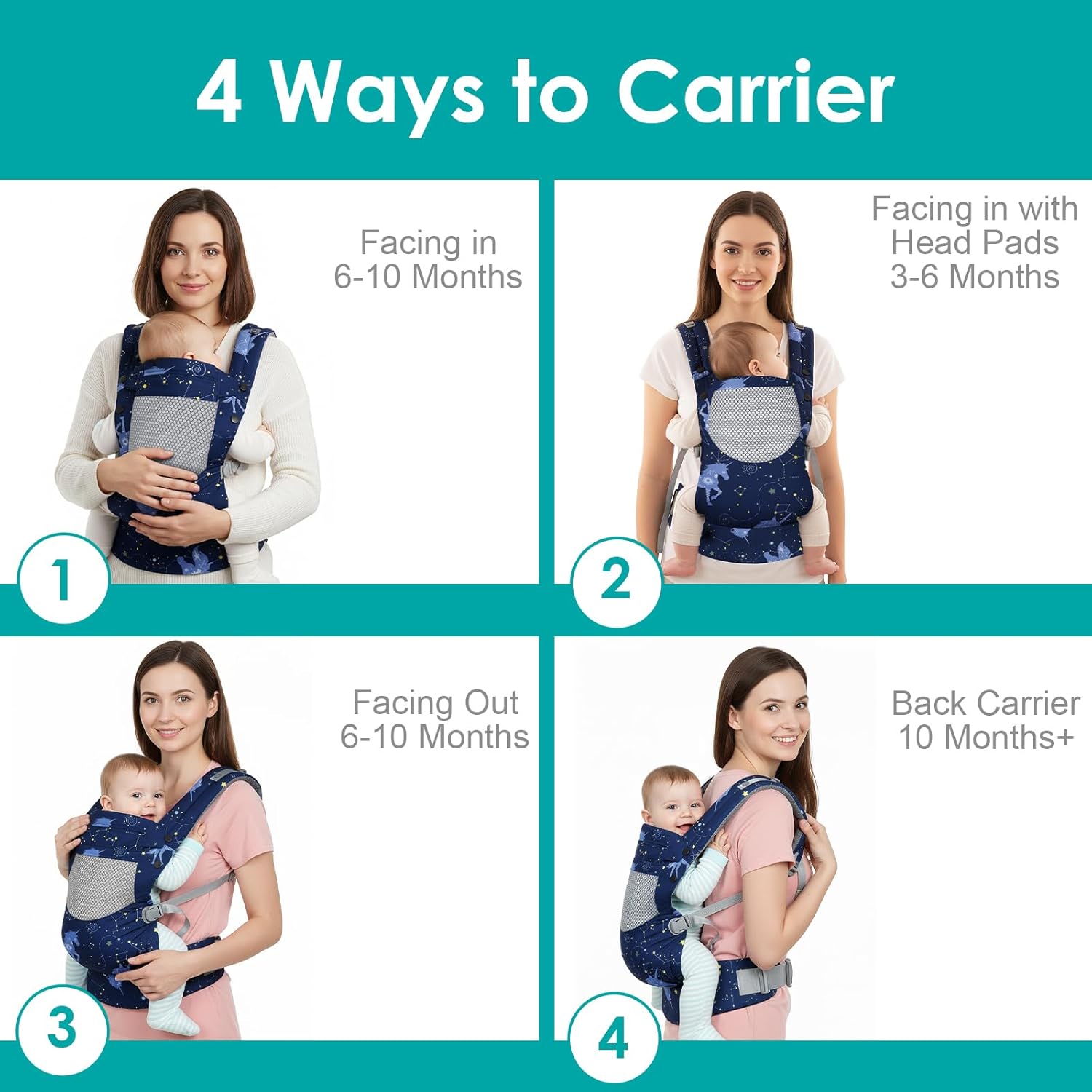 4 Ways to Carrier

Facing in
6-10 Months

1

Facing in with
Head Pads
3-6 Months

2

Facing Out
6-10 Months

3

Back Carrier
10 Months+

4