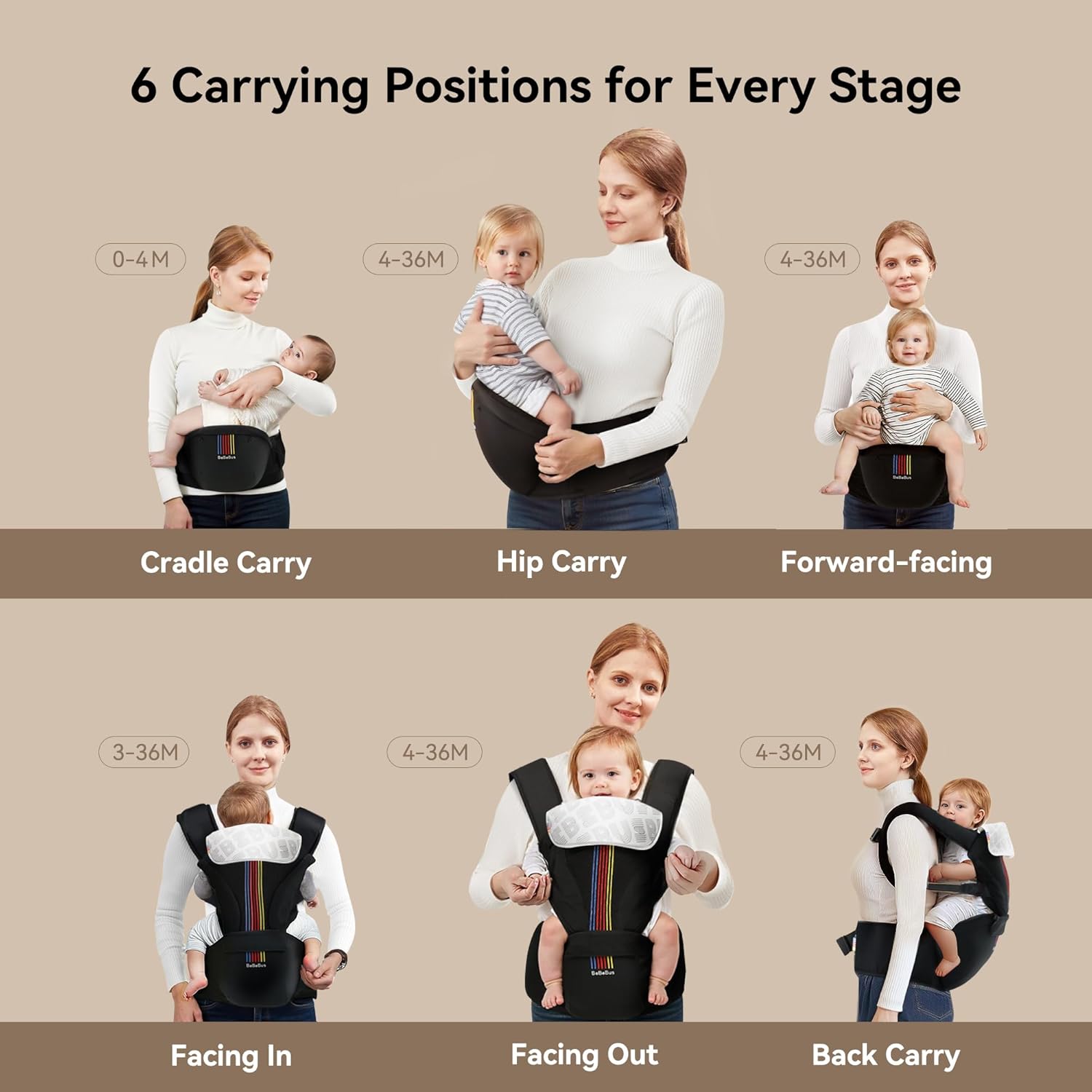 6 Carrying Positions for Every Stage

0-4M

BeBeBus

Cradle Carry

4-36M

Hip Carry

4-36M

BeBeBus

Forward-facing

3-36M

BeBeBus

Facing In

4-36M

BeBeBus

Facing Out

4-36M

Back Carry