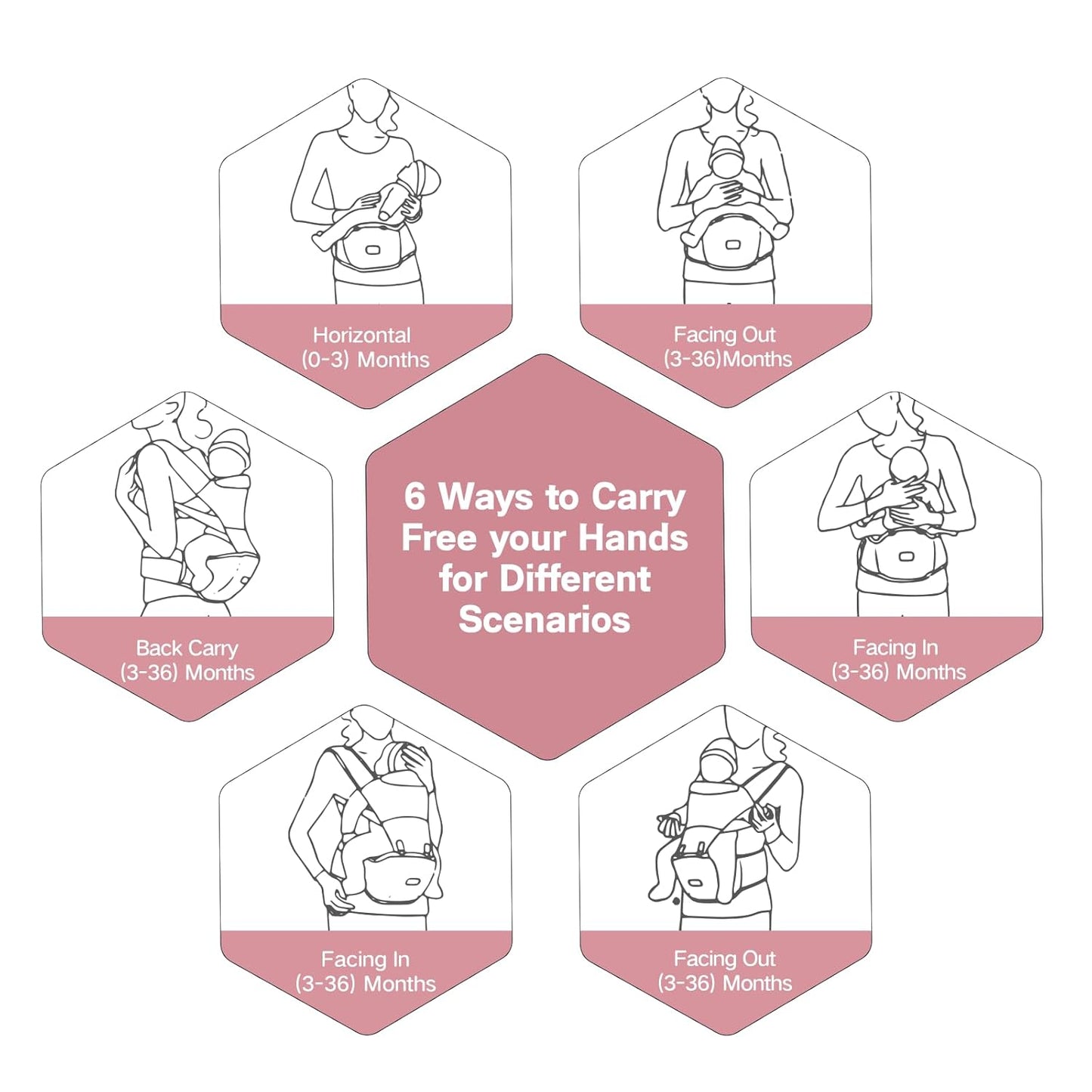 Horizontal
(0-3) Months

Facing Out
(3-36)Months

Back Carry
(3-36) Months

6 Ways to Carry Free your Hands for Different Scenarios

Facing In
(3-36) Months

Facing In
(3-36) Months

Facing Out
(3-36) Months