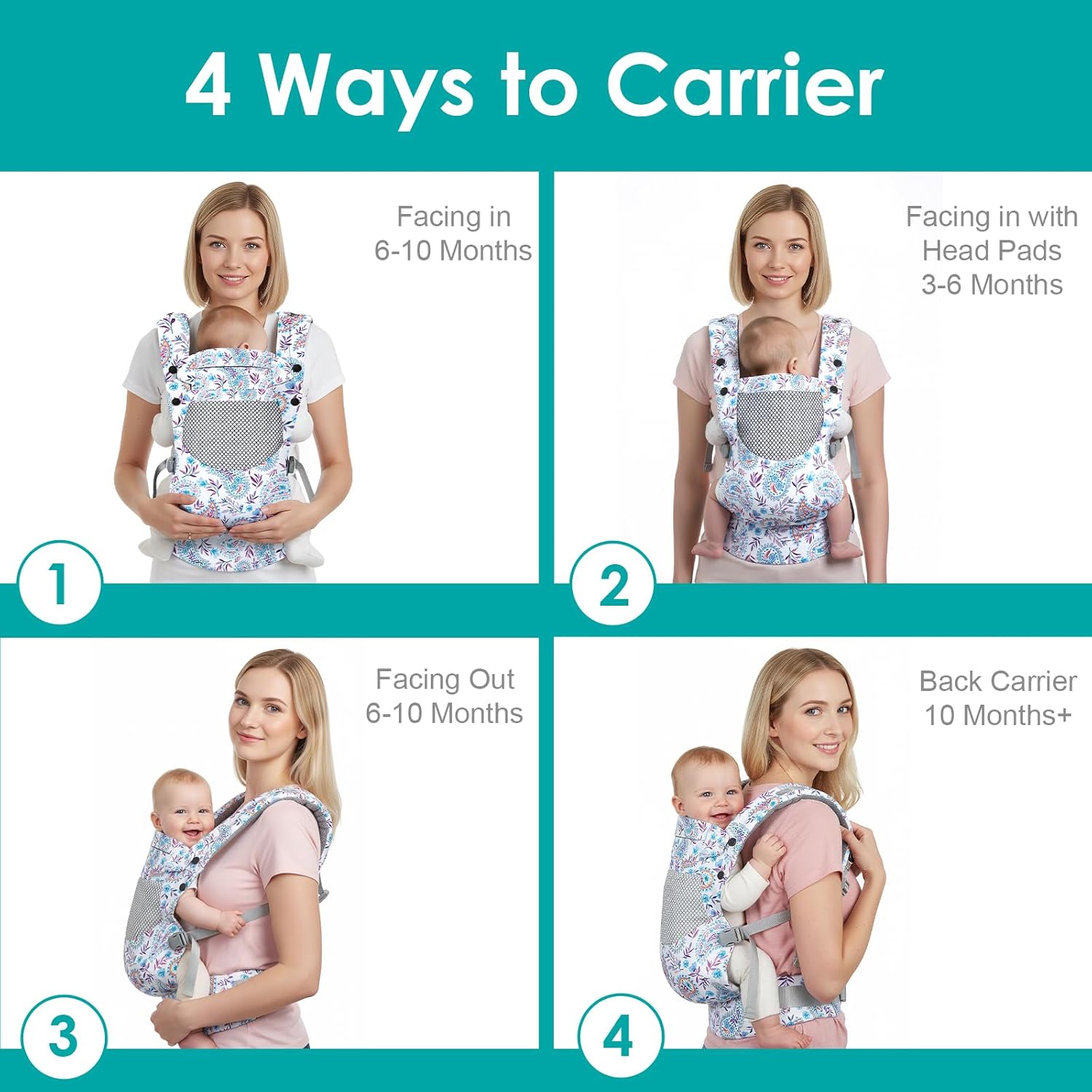 4 Ways to Carrier

Facing in
6-10 Months

1

Facing in with
Head Pads
3-6 Months

2

Facing Out
6-10 Months

3

Back Carrier
10 Months+

4