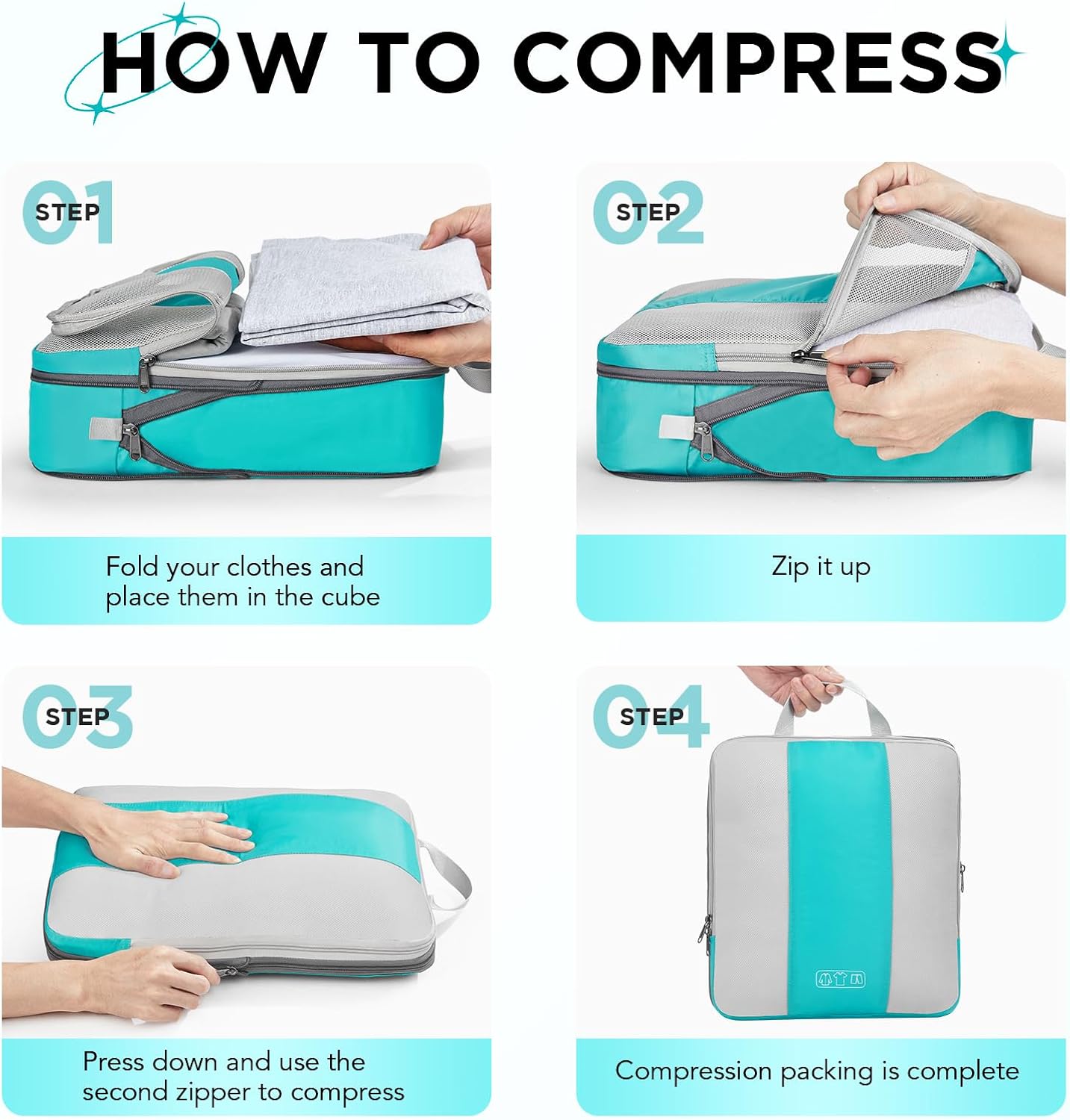 HOW TO COMPRESS

01 STEP

Fold your clothes and place them in the cube

02 STEP

Zip it up

03 STEP

Press down and use the second zipper to compress

04 STEP

Compression packing is complete