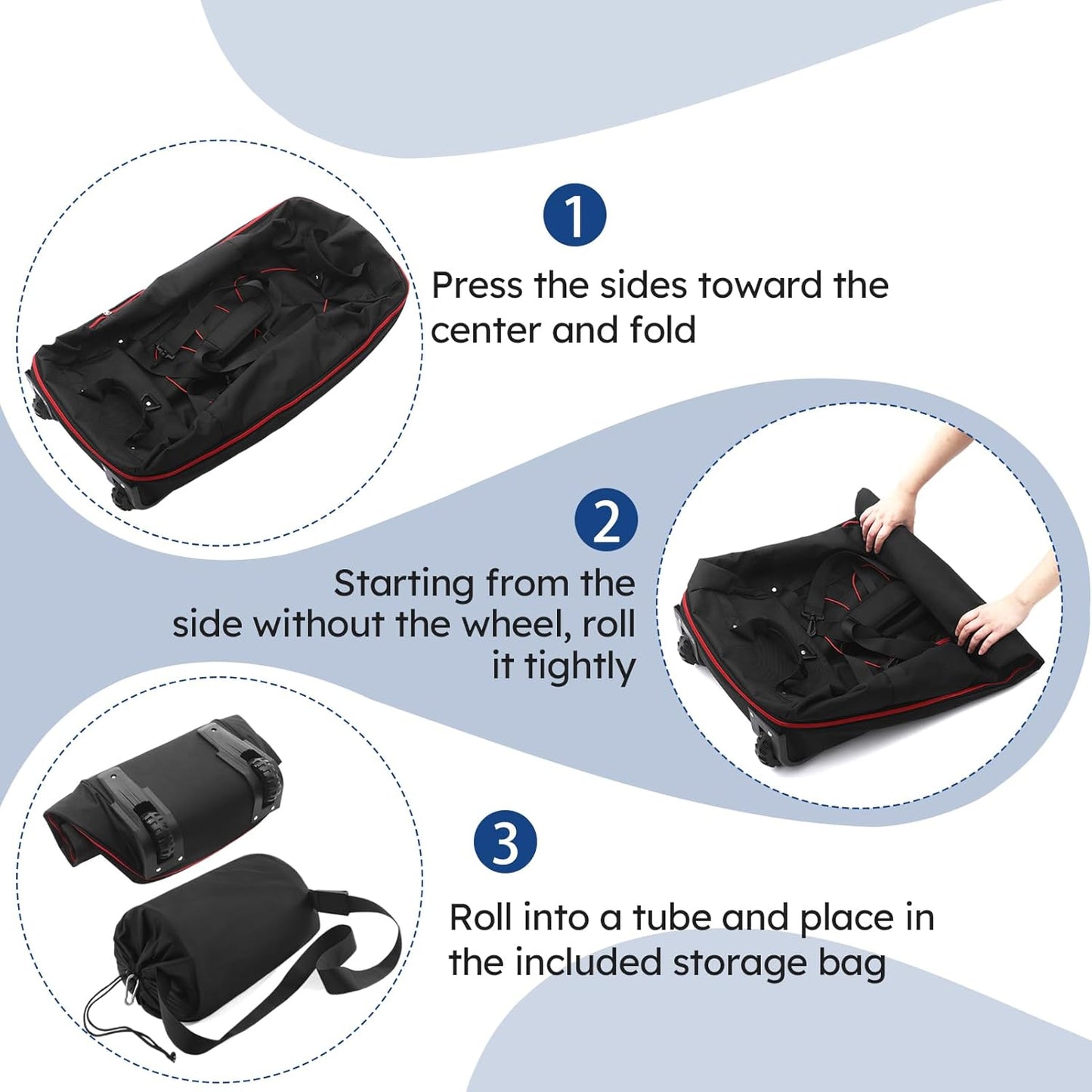 1

Press the sides toward the center and fold

2

Starting from the side without the wheel, roll it tightly

3

Roll into a tube and place in the included storage bag