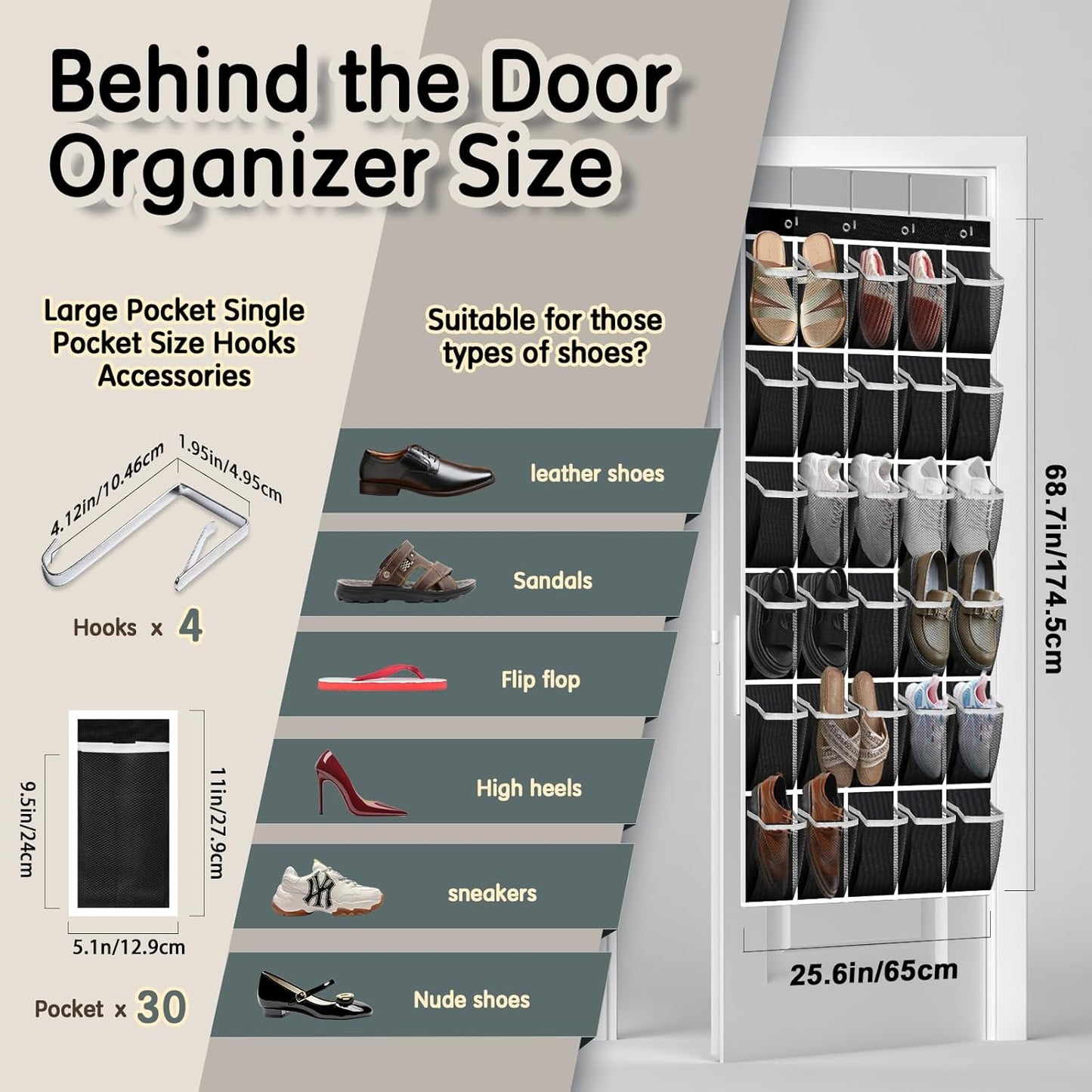 Behind the Door Organizer Size

Large Pocket Single Pocket Size Hooks Accessories

4.12in/10.46cm
1.95in/4.95cm

Hooks x 4

9.5in/24cm
11in/27.9cm
5.1n/12.9cm

Pocket x 30

Suitable for those types of shoes?

leather shoes

Sandals

Flip flop

High heels

sneakers

Nude shoes

68.7in/174.5cm

25.6in/65cm