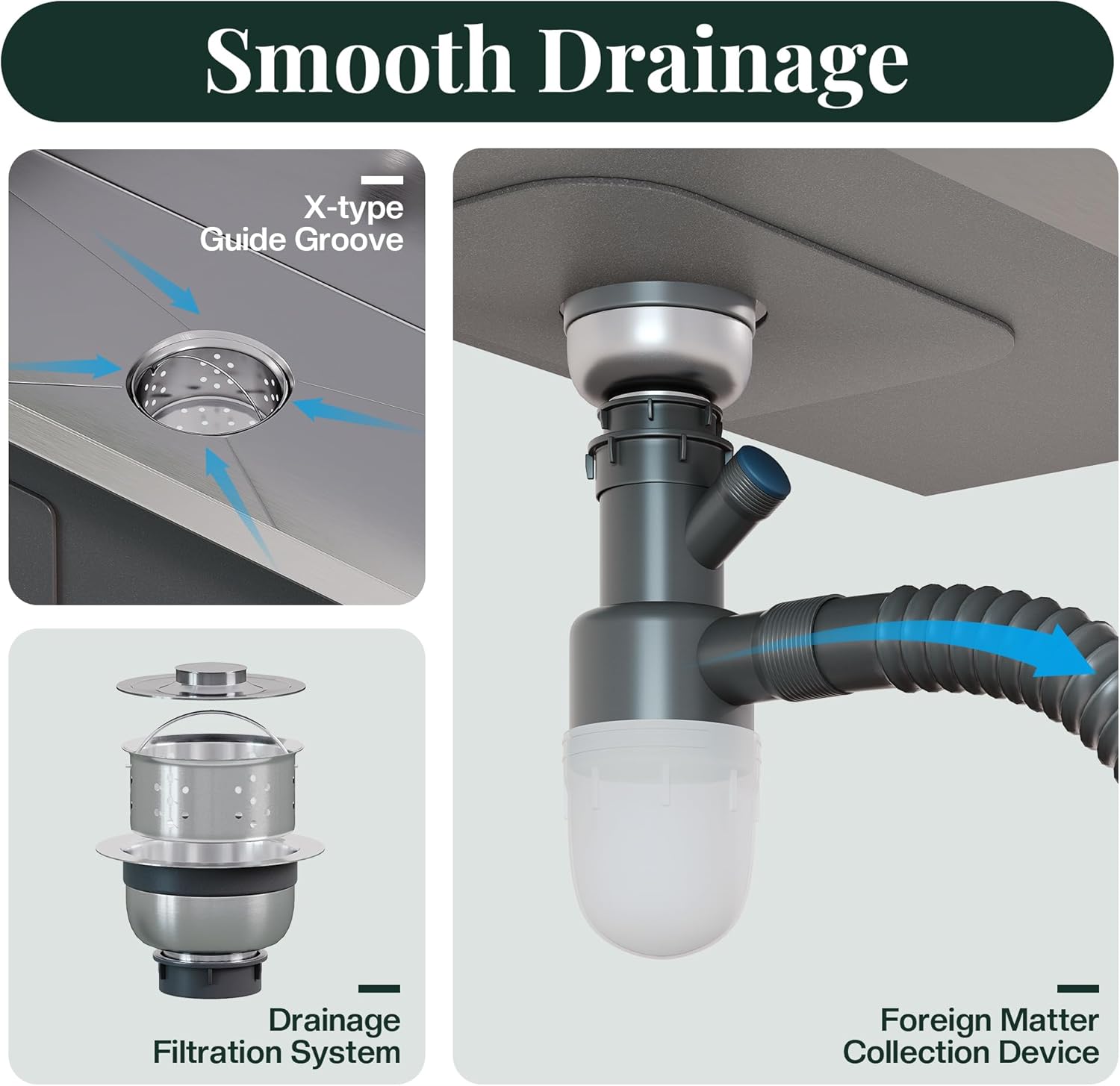 Smooth Drainage

X-type Guide Groove

Drainage Filtration System

Foreign Matter Collection Device