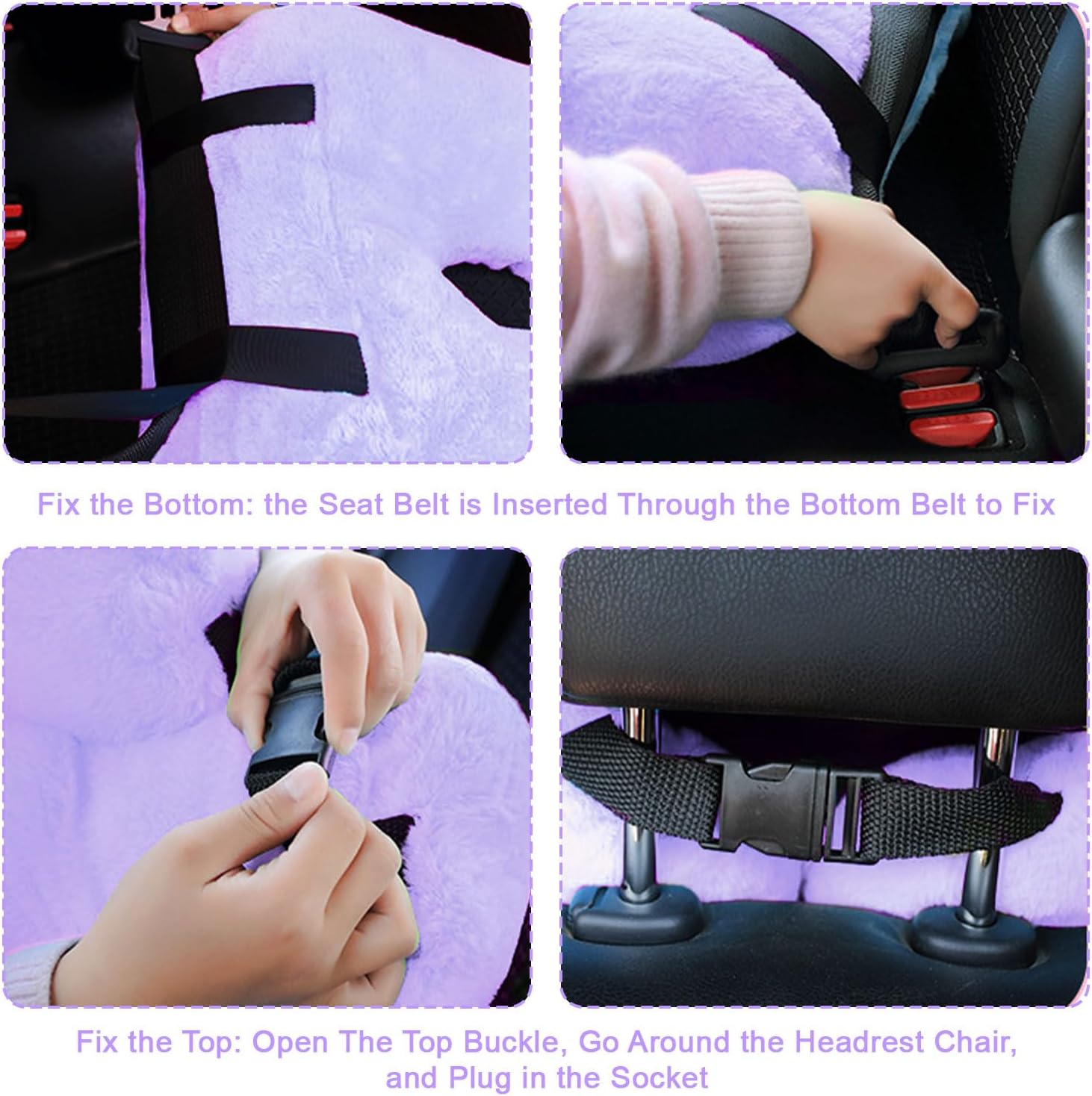 Fix the Bottom: the Seat Belt is Inserted Through the Bottom Belt to Fix

Fix the Top: Open The Top Buckle, Go Around the Headrest Chair, and Plug in the Socket