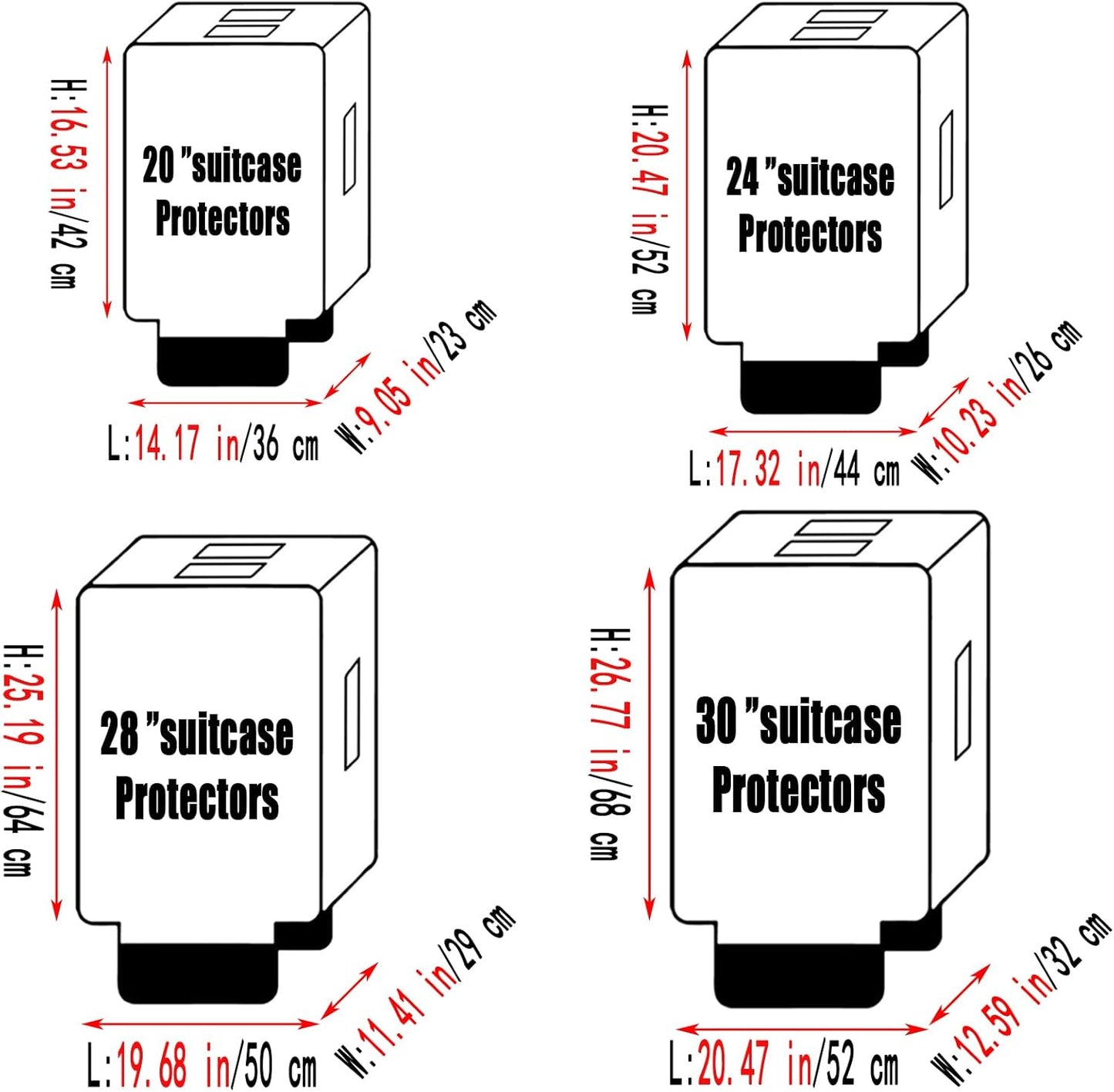 H:16.53 in/42 cm

20 "suitcase Protectors

L:14.17 in/36 cm

W:9.05 in/23 cm

H:20.47 in/52 cm

24 "suitcase Protectors

L:17.32 in/44 cm

W:10.23 in/26 cm

H:25.19 in/64 cm

28 "suitcase Protectors

L:19.68 in/50 cm

W:11.41 in/29 cm

H:26.77 in/68 cm

30 "suitcase Protectors

L:20.47 in/52 cm

W:12.59 in/32 cm