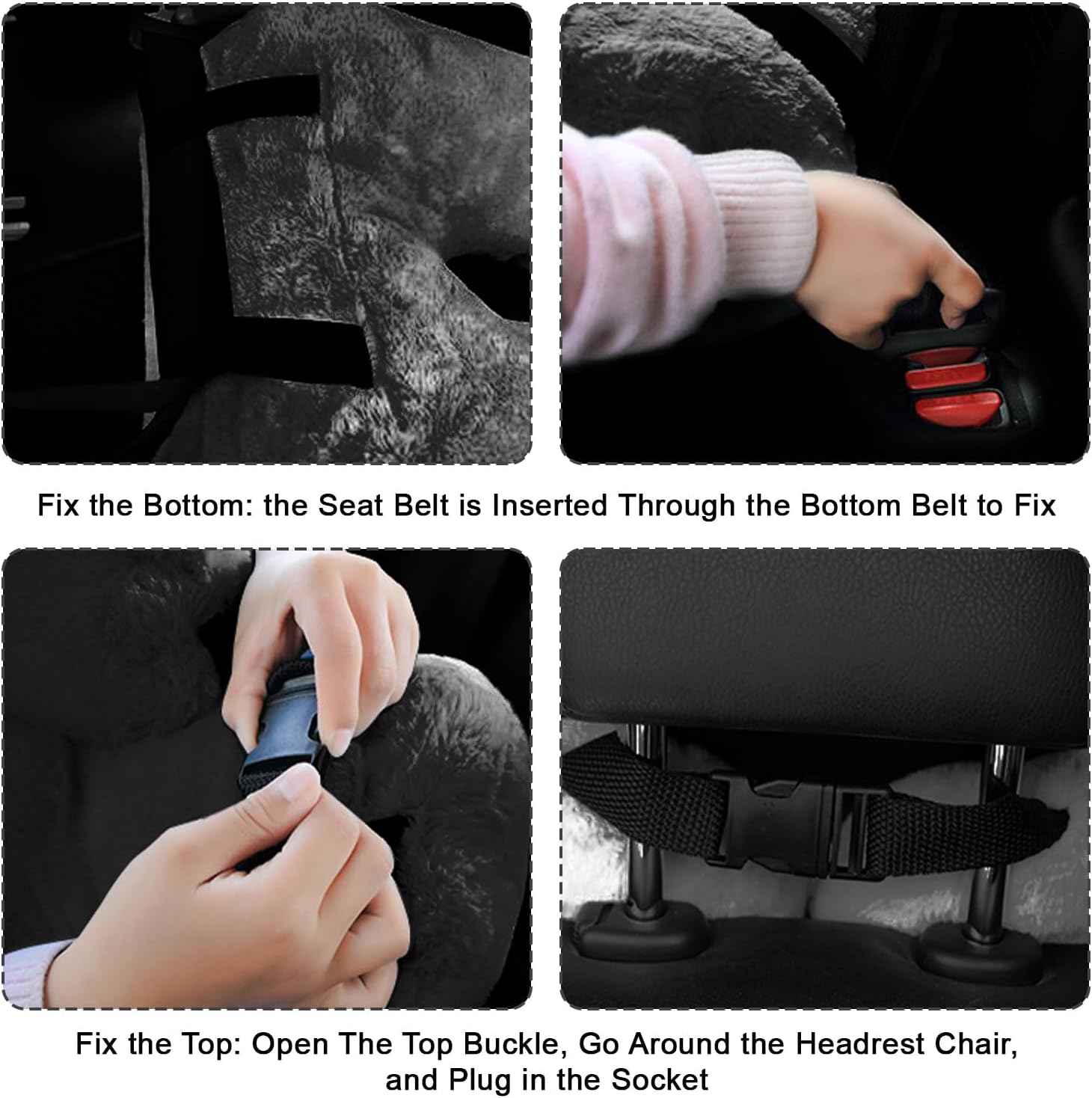 Fix the Bottom: the Seat Belt is Inserted Through the Bottom Belt to Fix

Fix the Top: Open The Top Buckle, Go Around the Headrest Chair, and Plug in the Socket