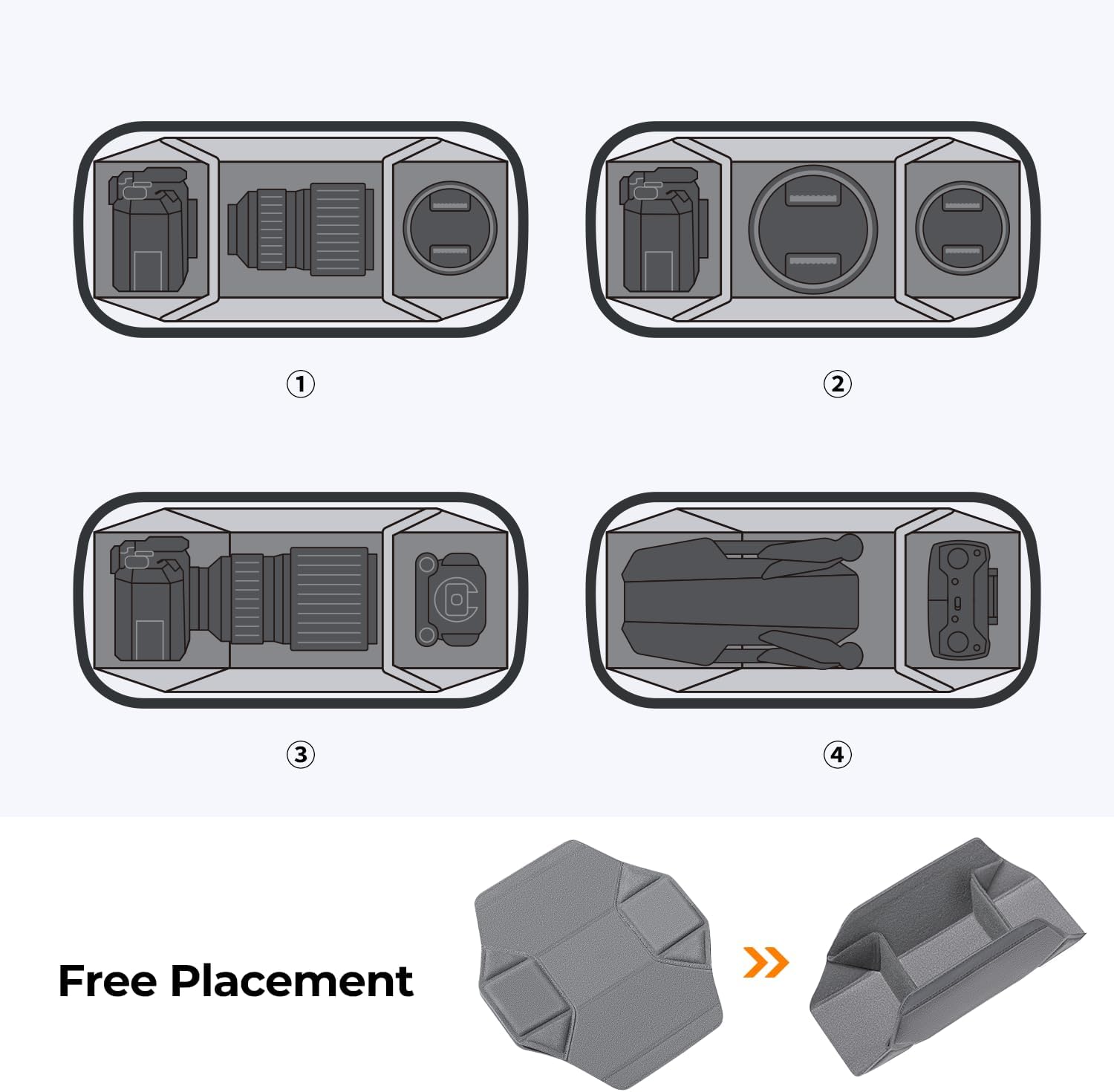 ①

②

③

④

Free Placement