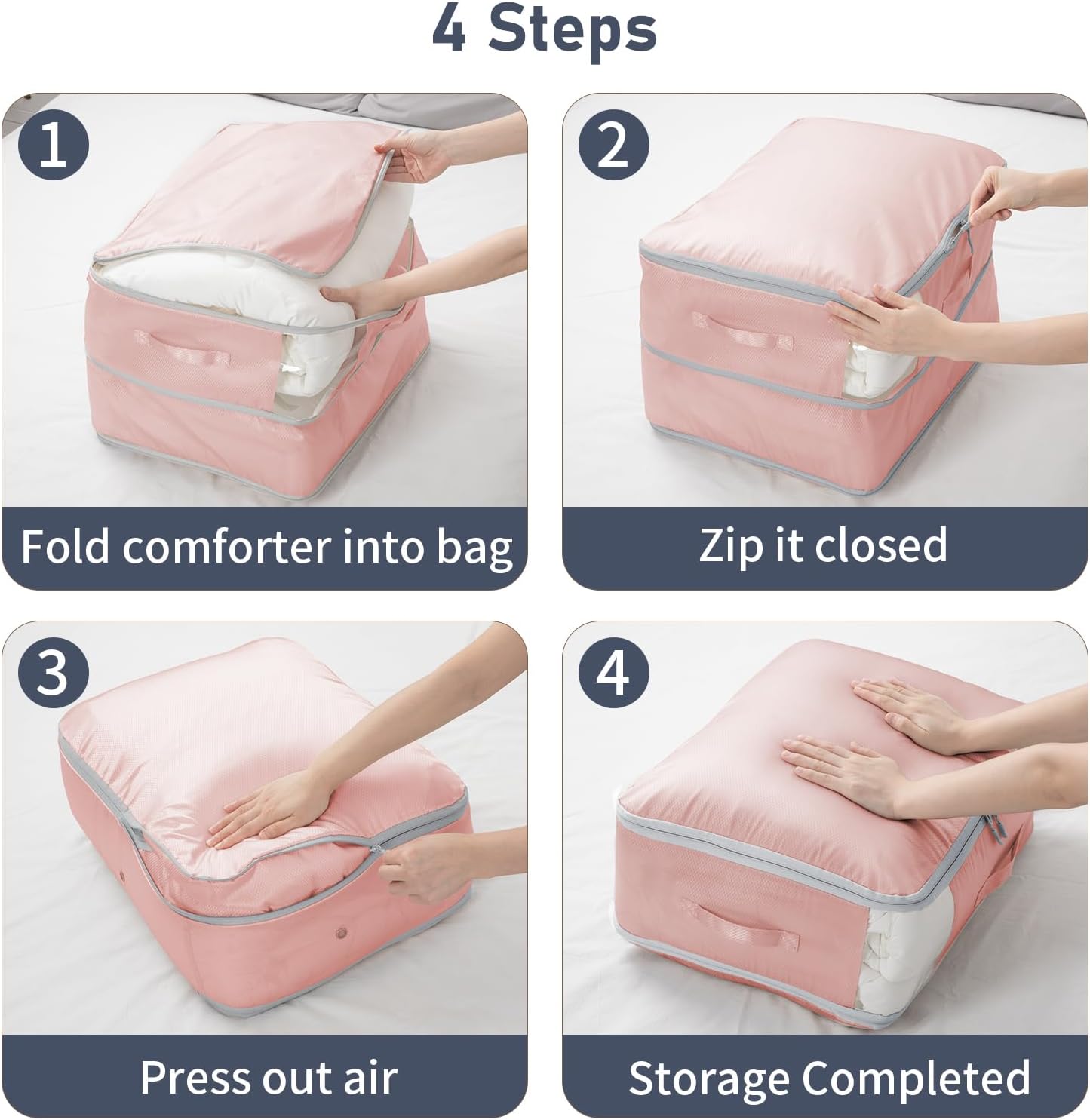 4 Steps

1

Fold comforter into bag

2

Zip it closed

3

Press out air

4

Storage Completed