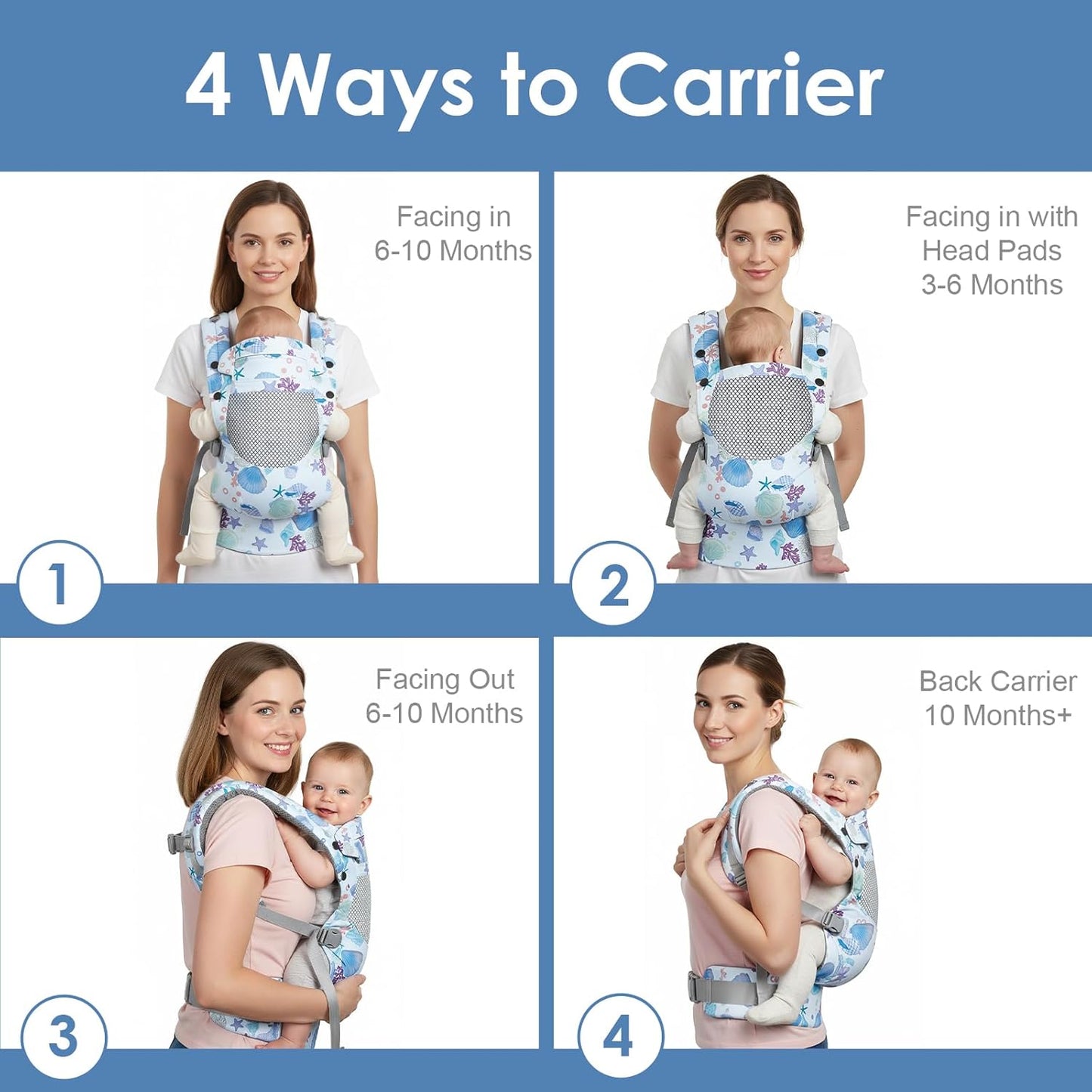 4 Ways to Carrier

Facing in
6-10 Months

1

Facing in with
Head Pads
3-6 Months

2

Facing Out
6-10 Months

3

Back Carrier
10 Months+

4