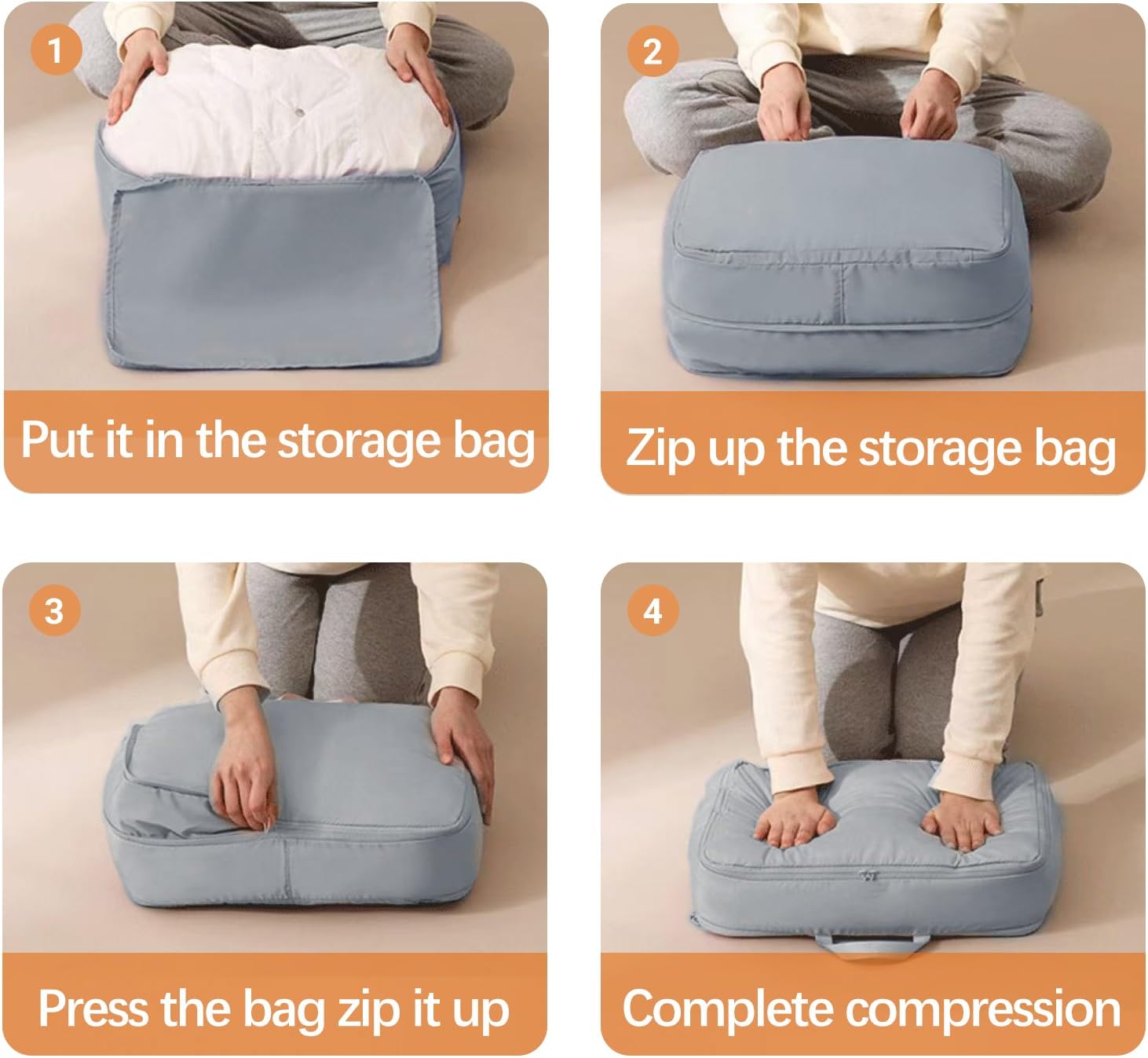 1
Put it in the storage bag

2
Zip up the storage bag

3
Press the bag zip it up

4
Complete compression