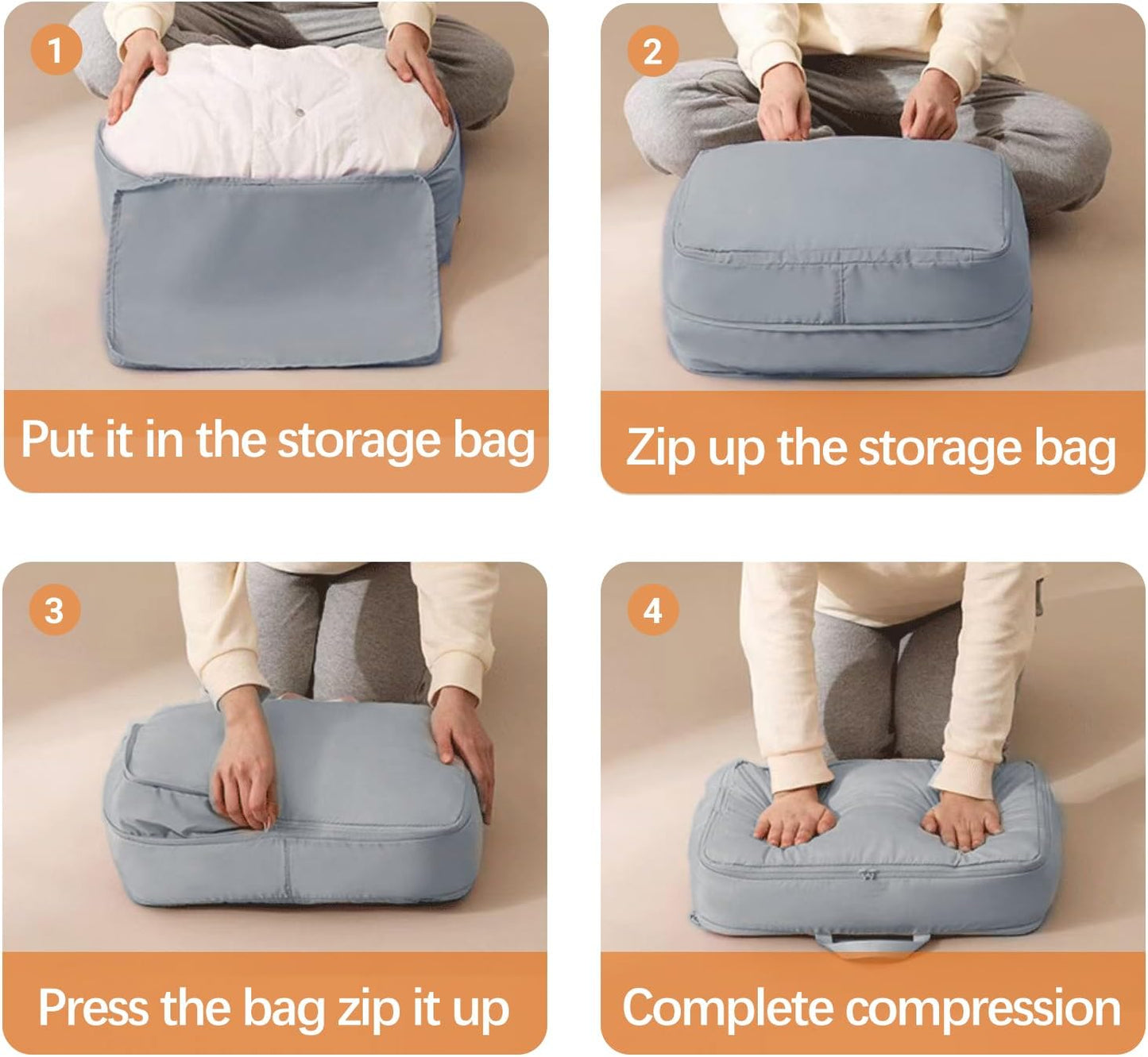 1

Put it in the storage bag

2

Zip up the storage bag

3

Press the bag zip it up

4

Complete compression