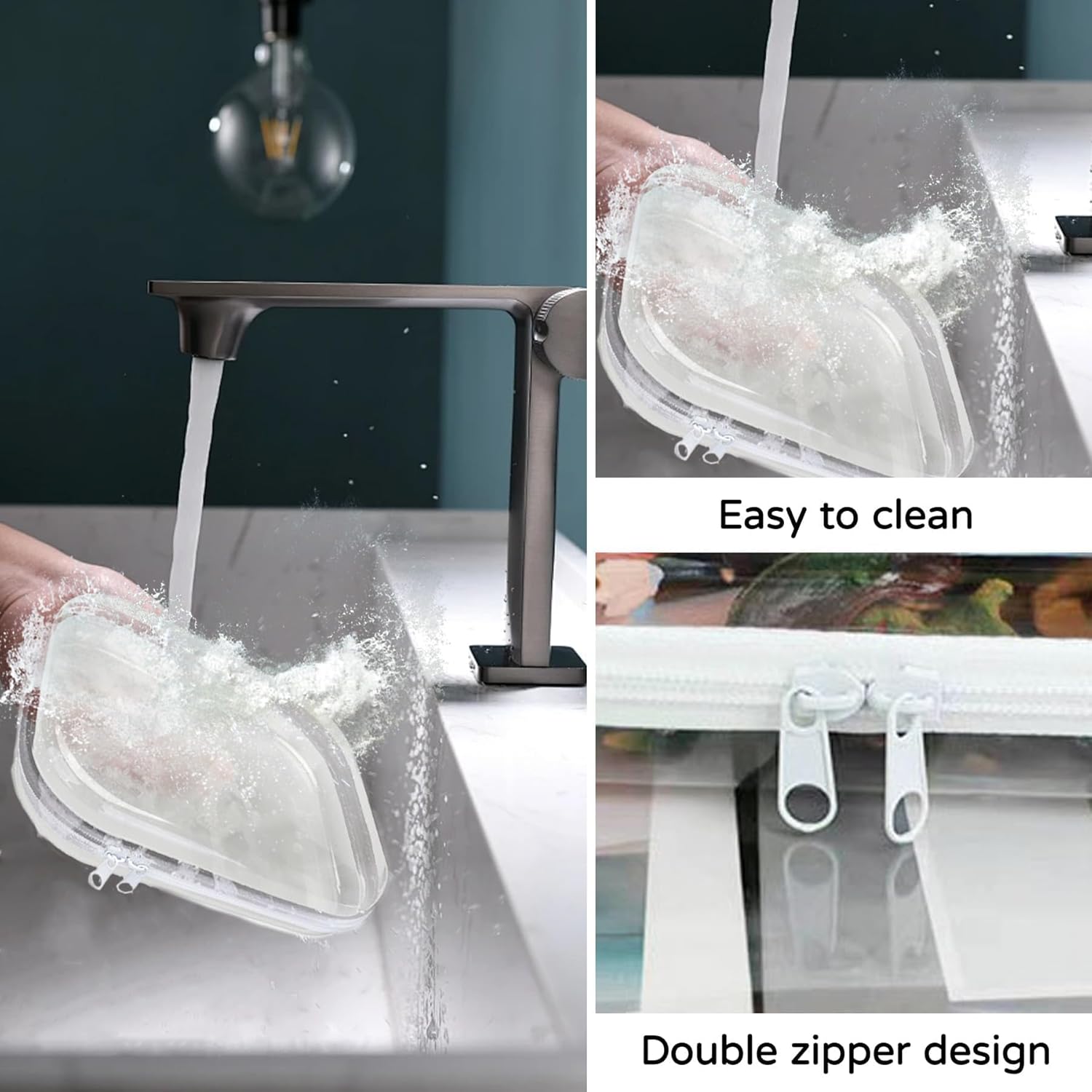 Easy to clean

Double zipper design