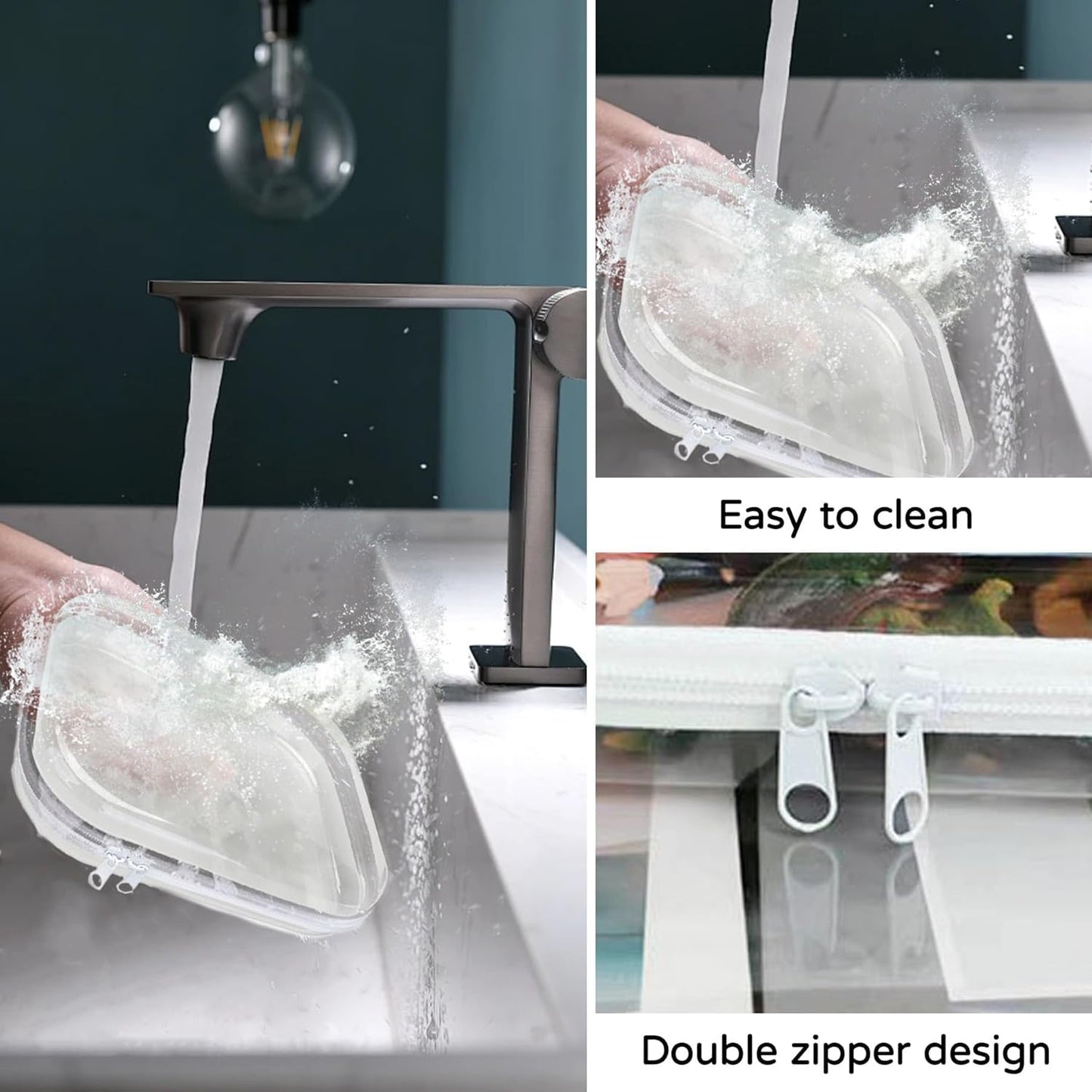 Easy to clean

Double zipper design