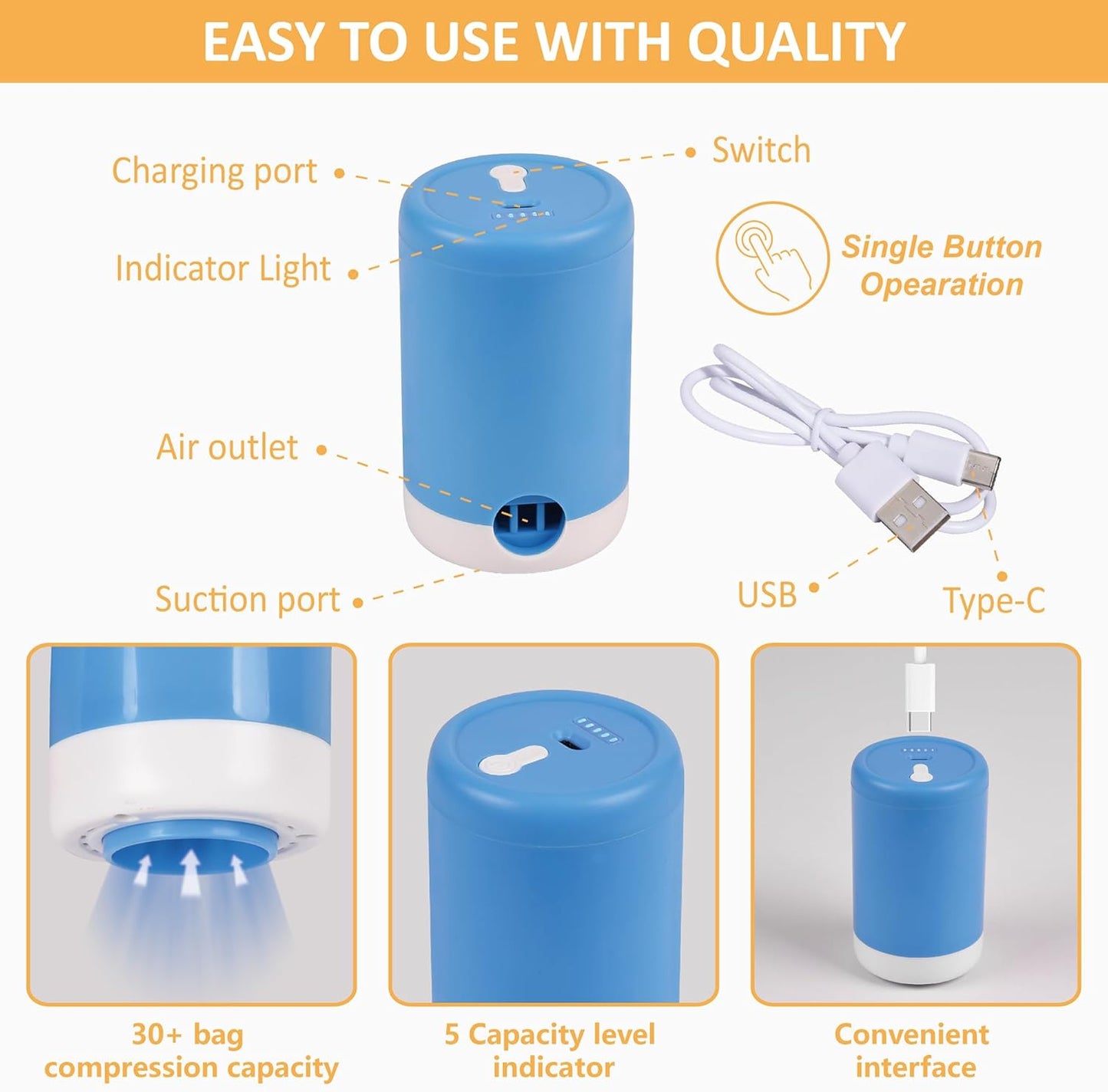 EASY TO USE WITH QUALITY

Charging port

Switch

Indicator Light

Single Button Opearation

Air outlet

Suction port

USB

Type-C

30+ bag compression capacity

5 Capacity level indicator

Convenient interface