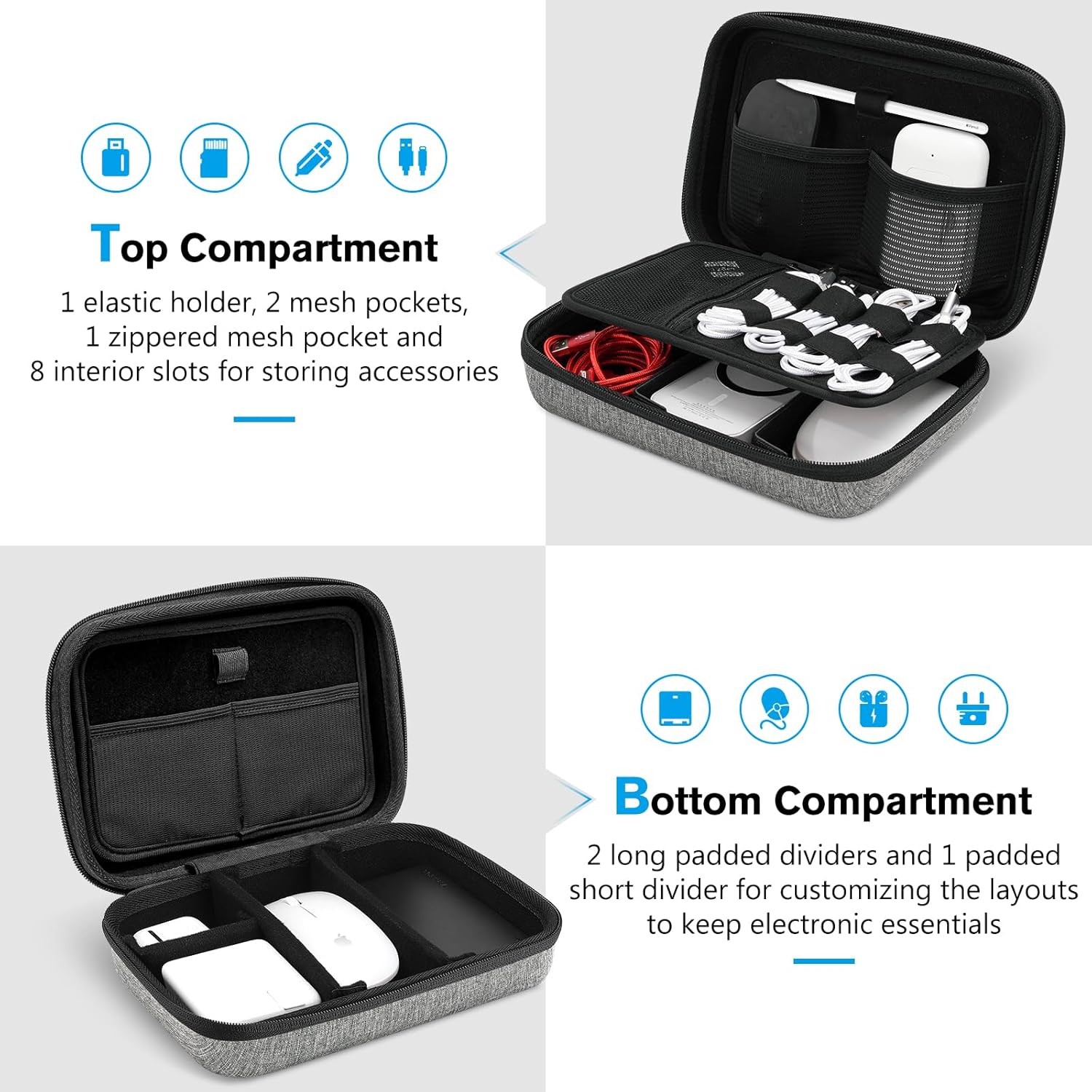 Top Compartment

1 elastic holder, 2 mesh pockets, 1 zippered mesh pocket and 8 interior slots for storing accessories

Bottom Compartment

2 long padded dividers and 1 padded short divider for customizing the layouts to keep electronic essentials