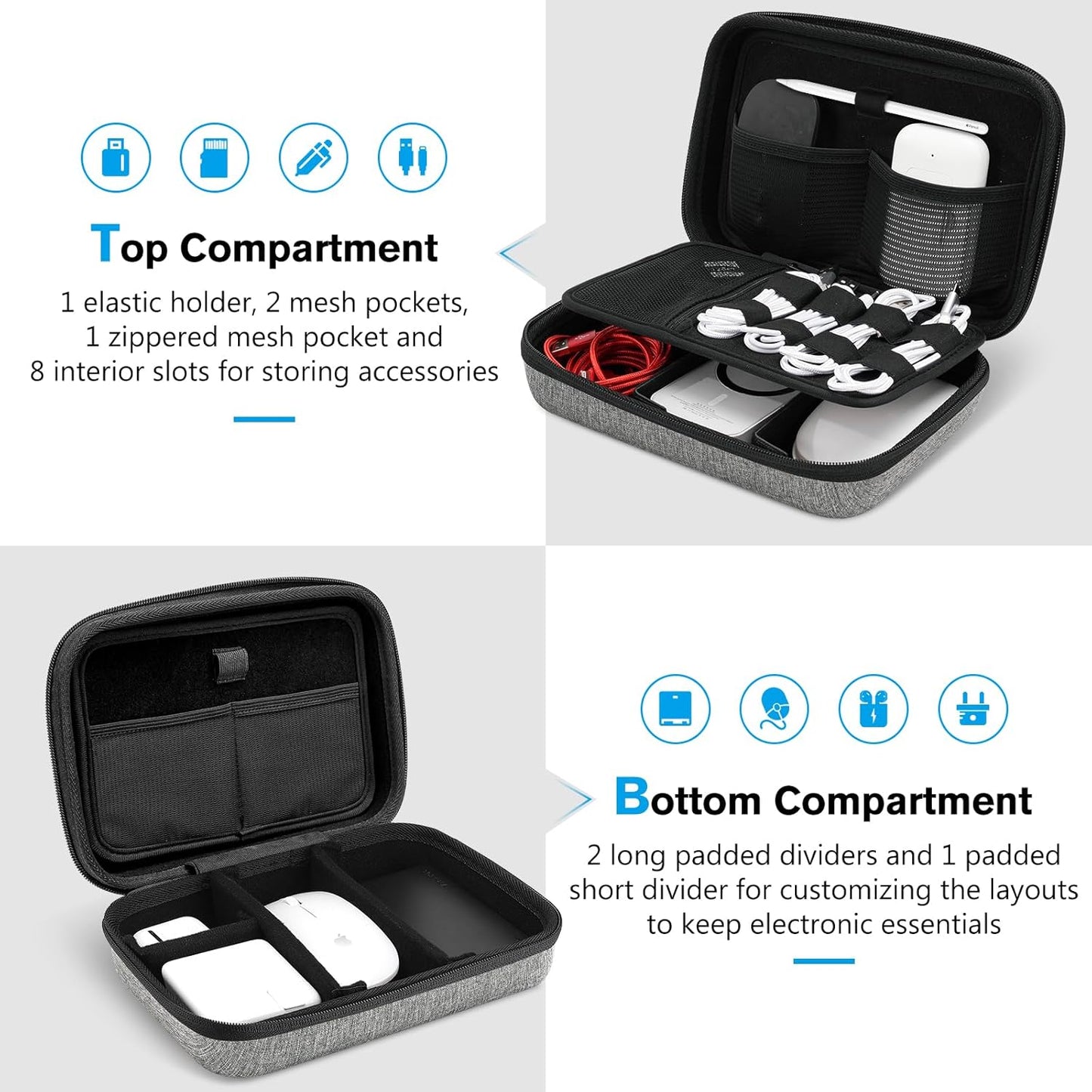 Top Compartment

1 elastic holder, 2 mesh pockets, 1 zippered mesh pocket and 8 interior slots for storing accessories

Bottom Compartment

2 long padded dividers and 1 padded short divider for customizing the layouts to keep electronic essentials