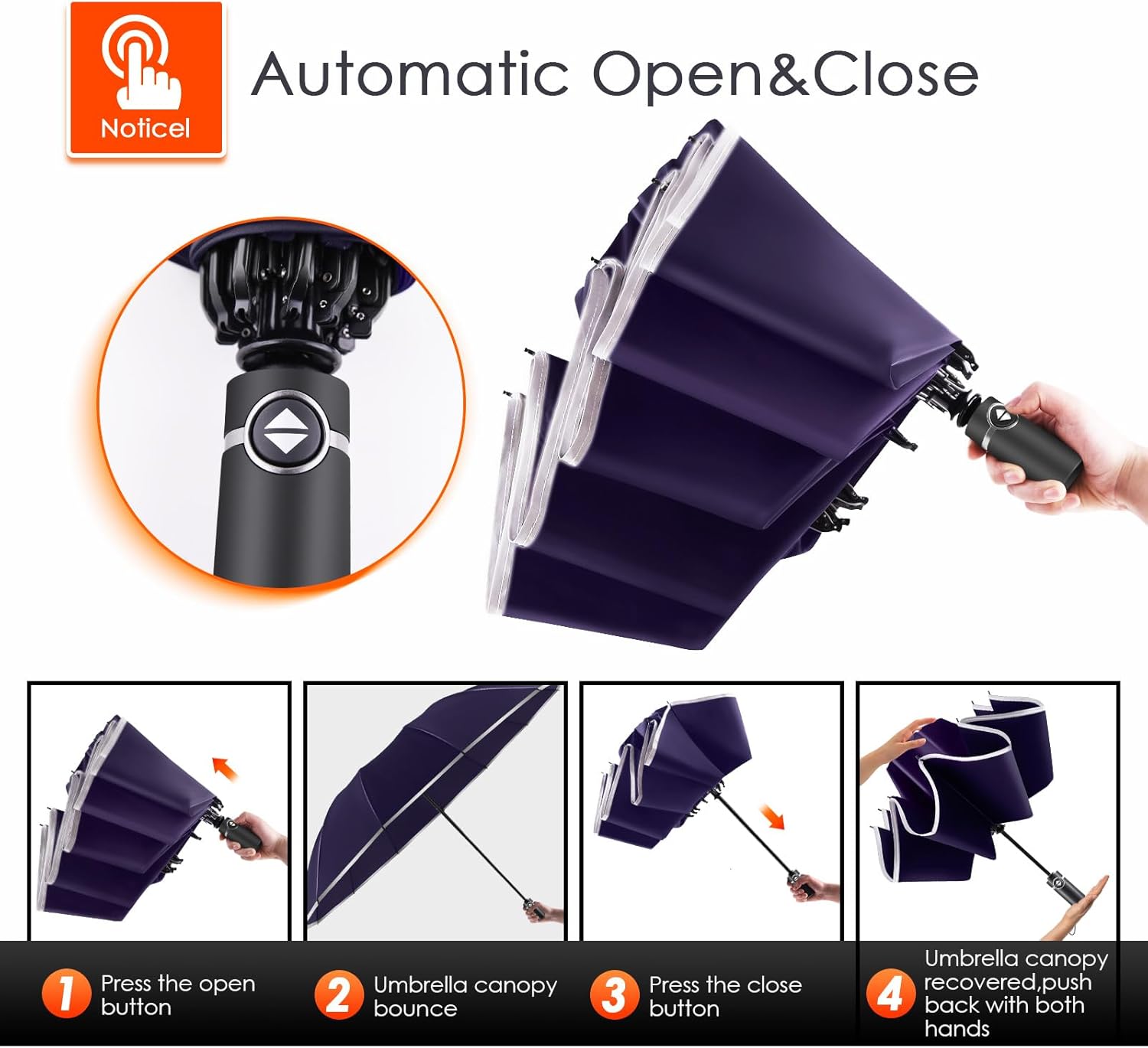 Noticel

Automatic Open&Close

1 Press the open button

2 Umbrella canopy bounce

3 Press the close button

4 Umbrella canopy recovered,push back with both hands