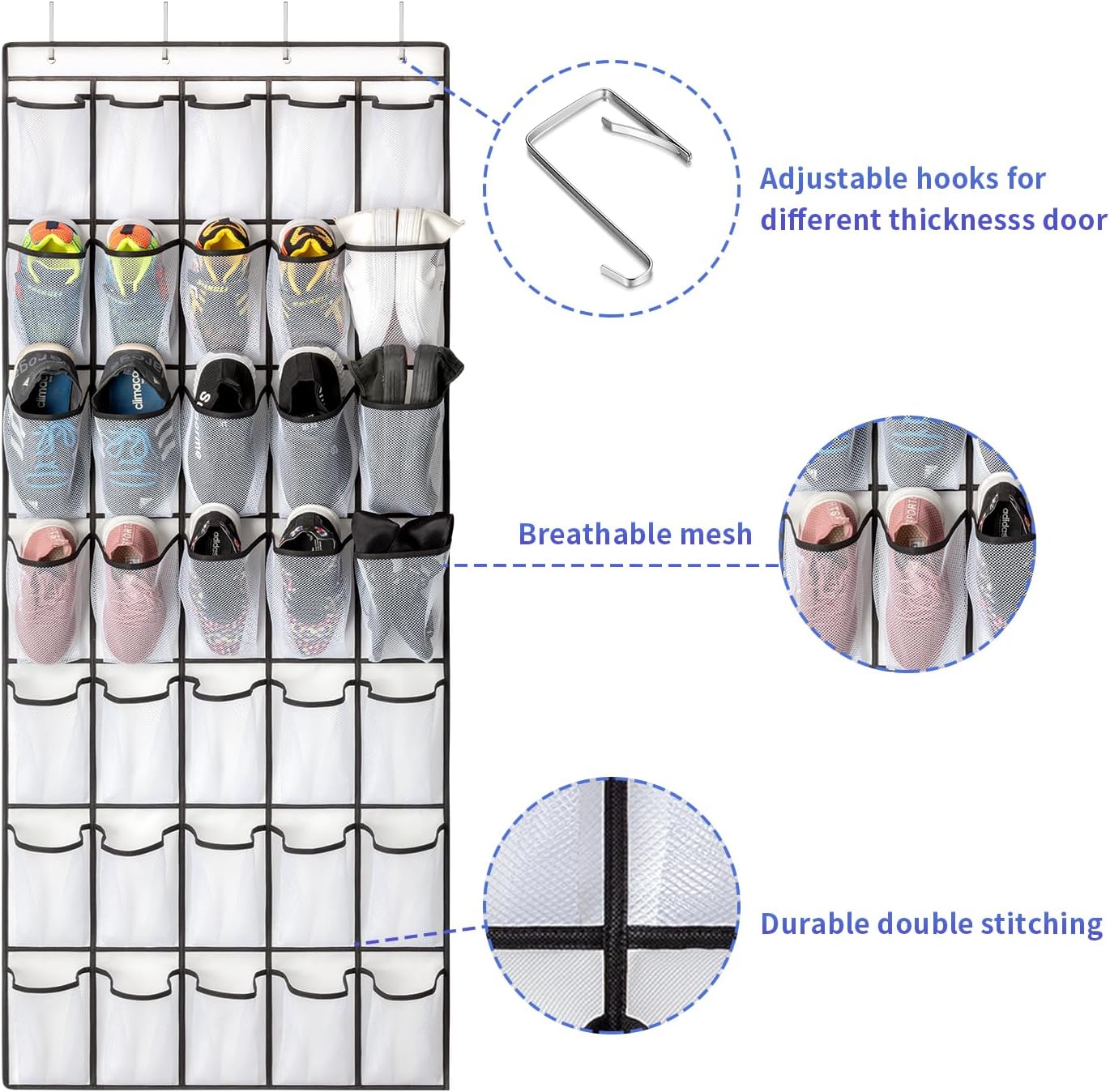 Adjustable hooks for different thicknesss door

Breathable mesh

Durable double stitching