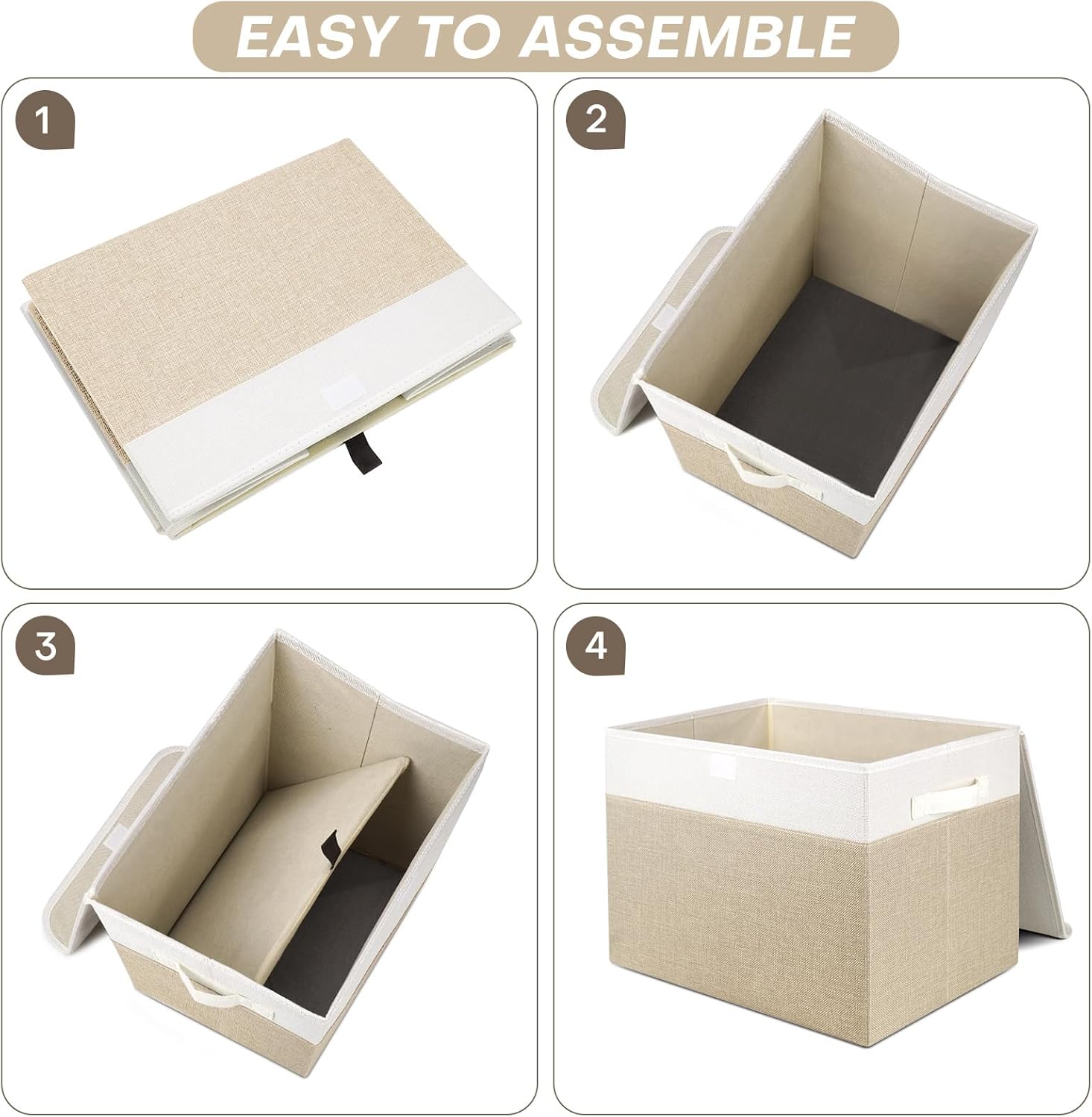 EASY TO ASSEMBLE

1

2

3

4