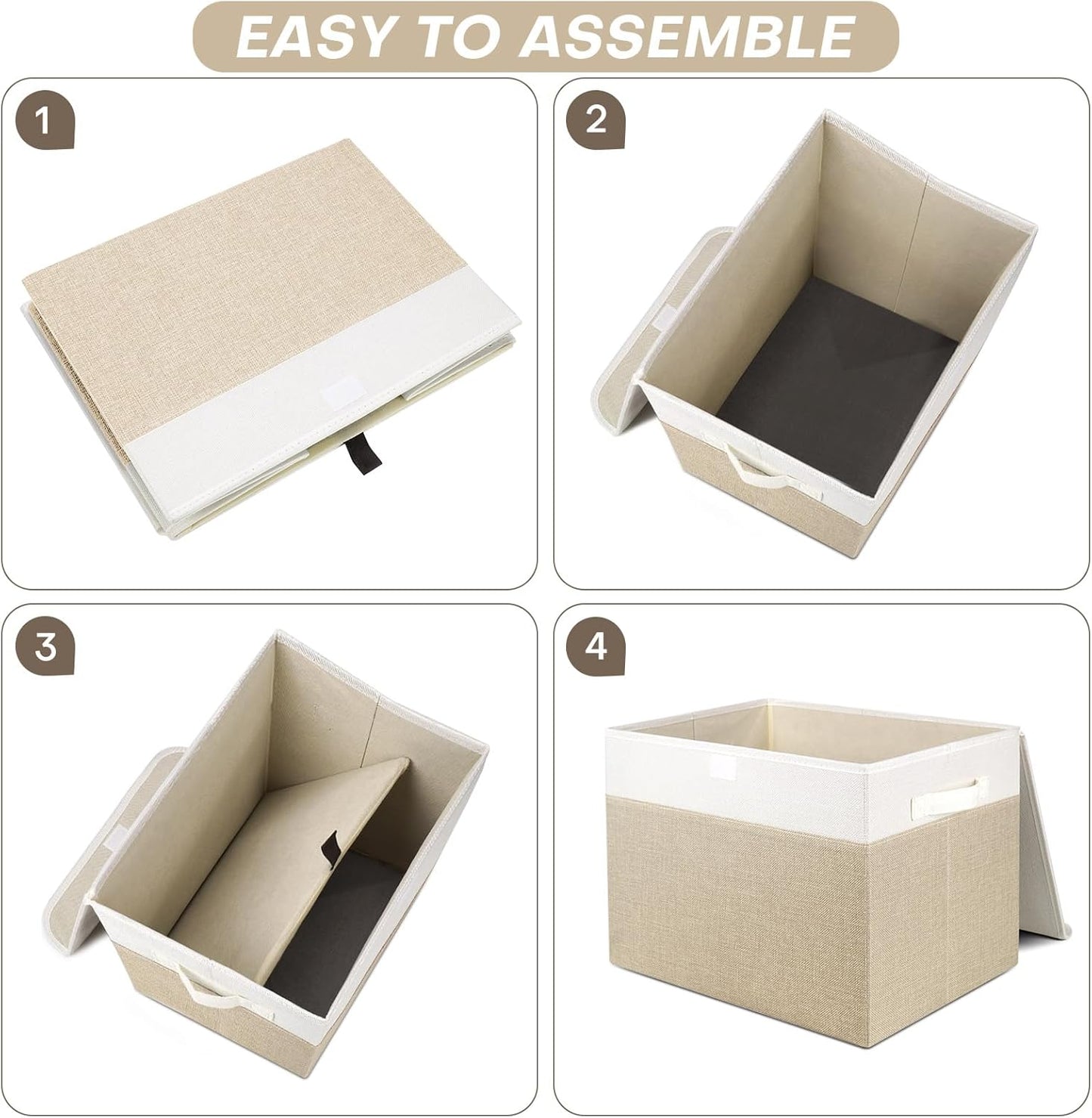 EASY TO ASSEMBLE

1

2

3

4