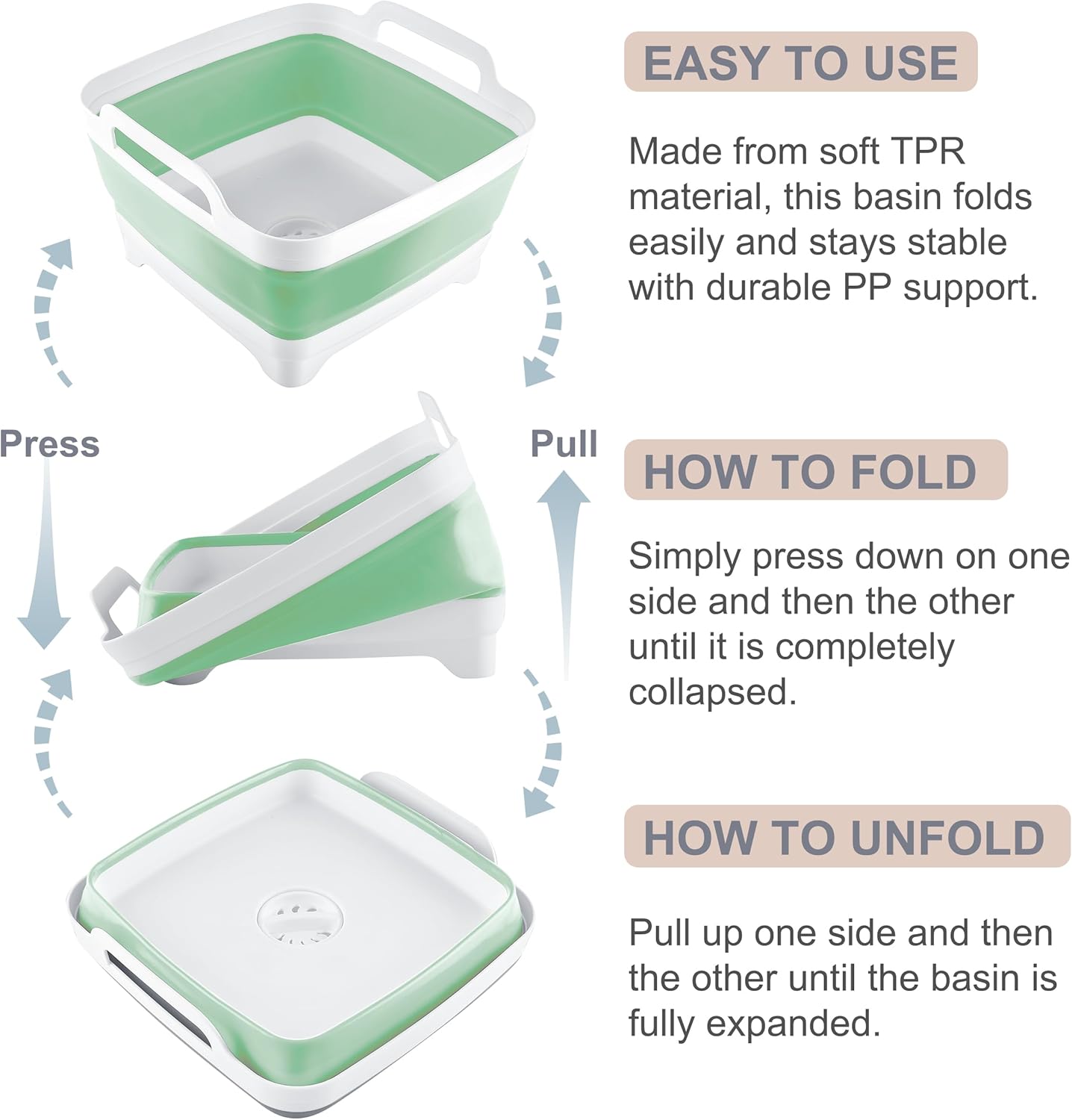 Press

Pull

EASY TO USE

Made from soft TPR material, this basin folds easily and stays stable with durable PP support.

HOW TO FOLD

Simply press down on one side and then the other until it is completely collapsed.

HOW TO UNFOLD

Pull up one side and then the other until the basin is fully expanded.