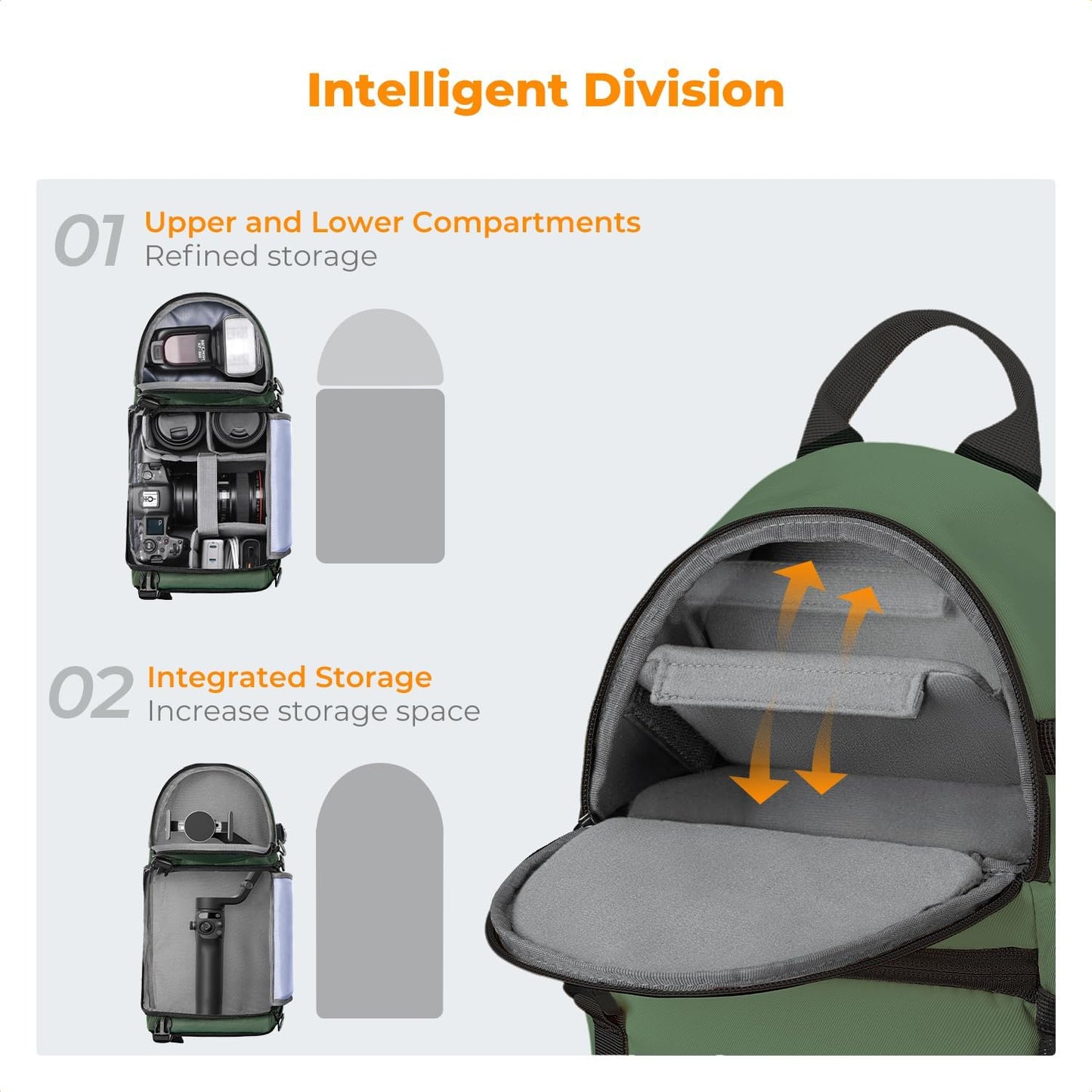 Intelligent Division

01 Upper and Lower Compartments
Refined storage

02 Integrated Storage
Increase storage space