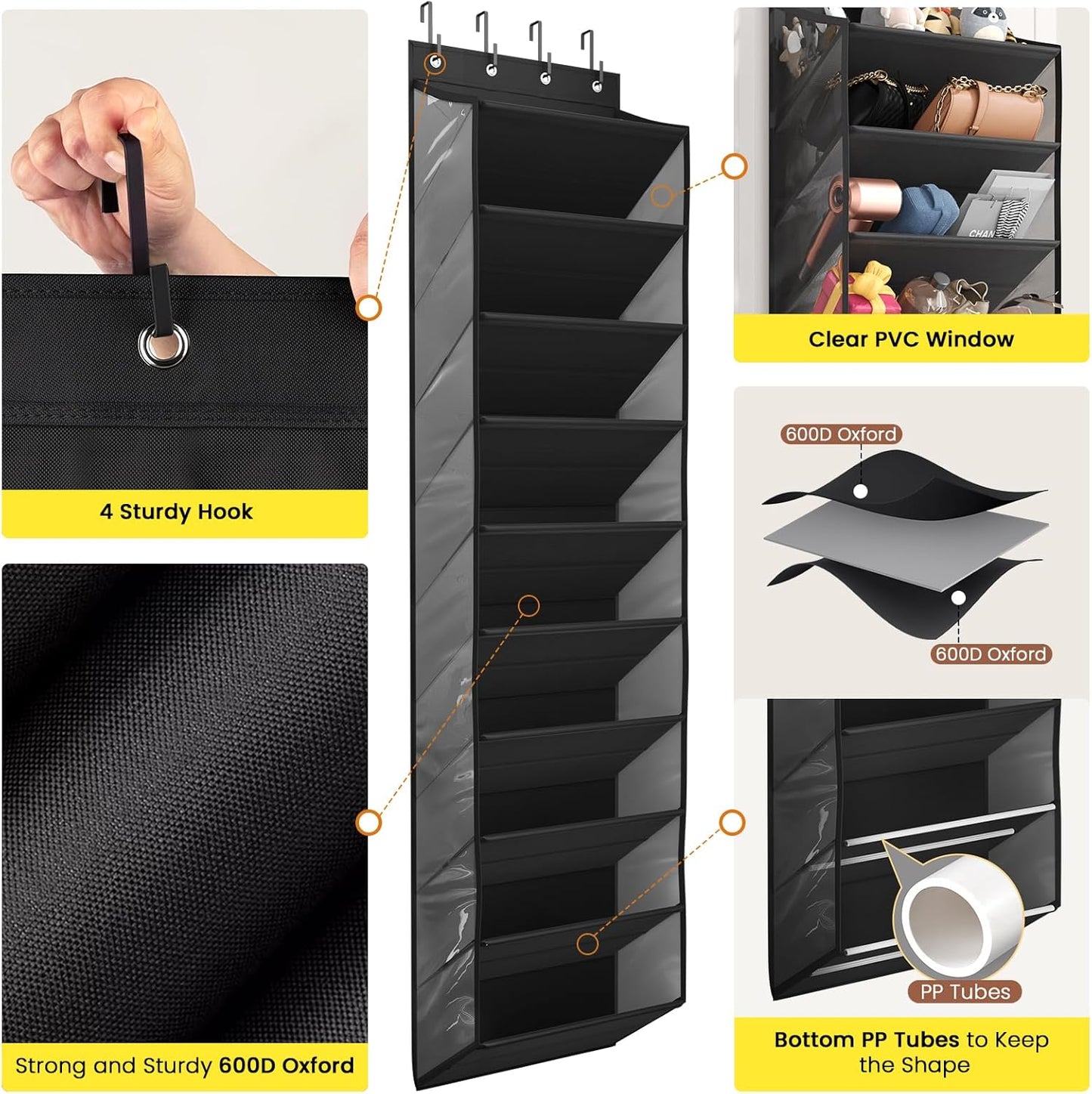 4 Sturdy Hook

Strong and Sturdy 600D Oxford

CHAN

Clear PVC Window

600D Oxford

600D Oxford

PP Tubes

Bottom PP Tubes to Keep the Shape