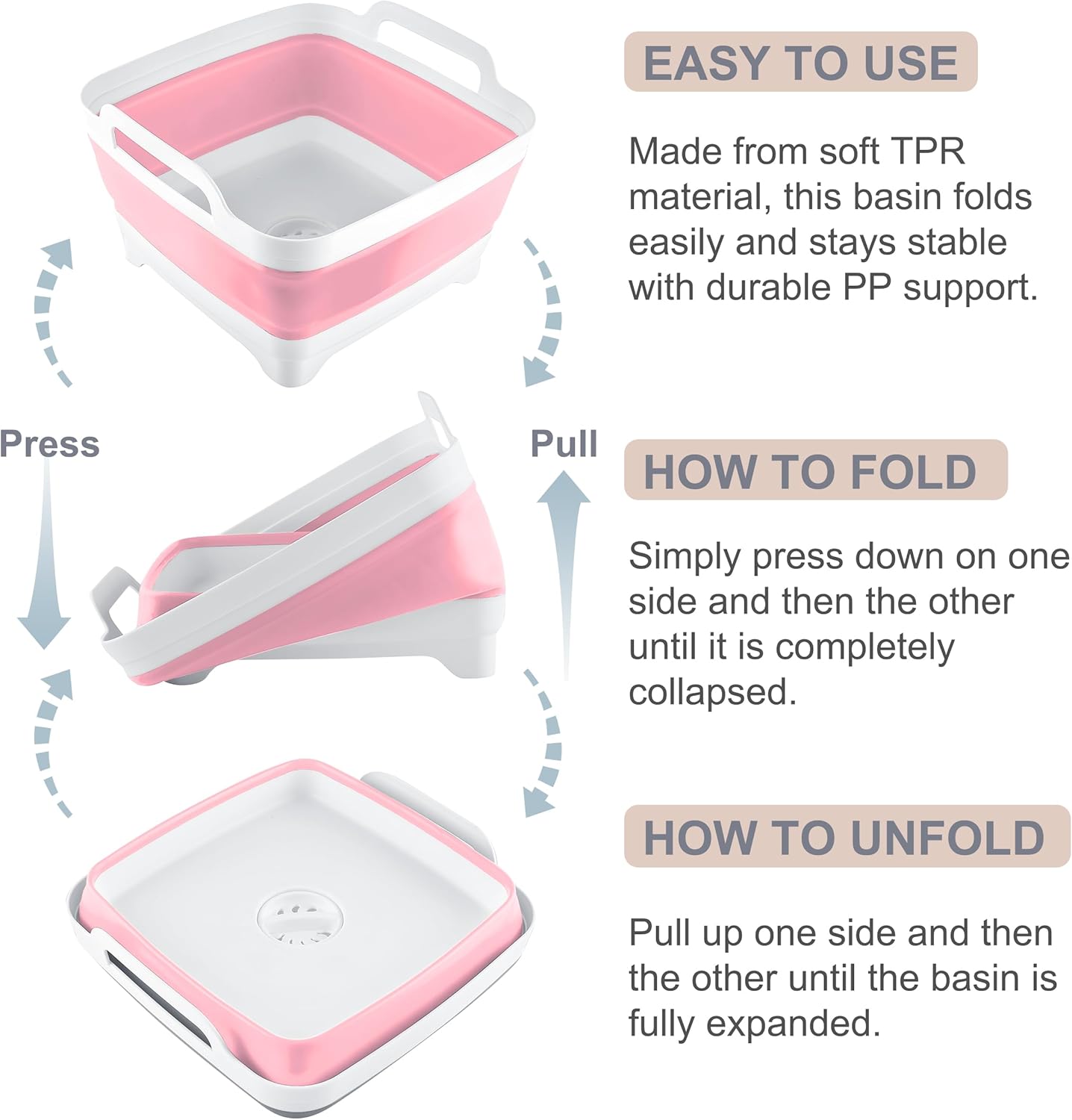 Press

Pull

EASY TO USE

Made from soft TPR material, this basin folds easily and stays stable with durable PP support.

HOW TO FOLD

Simply press down on one side and then the other until it is completely collapsed.

HOW TO UNFOLD

Pull up one side and then the other until the basin is fully expanded.