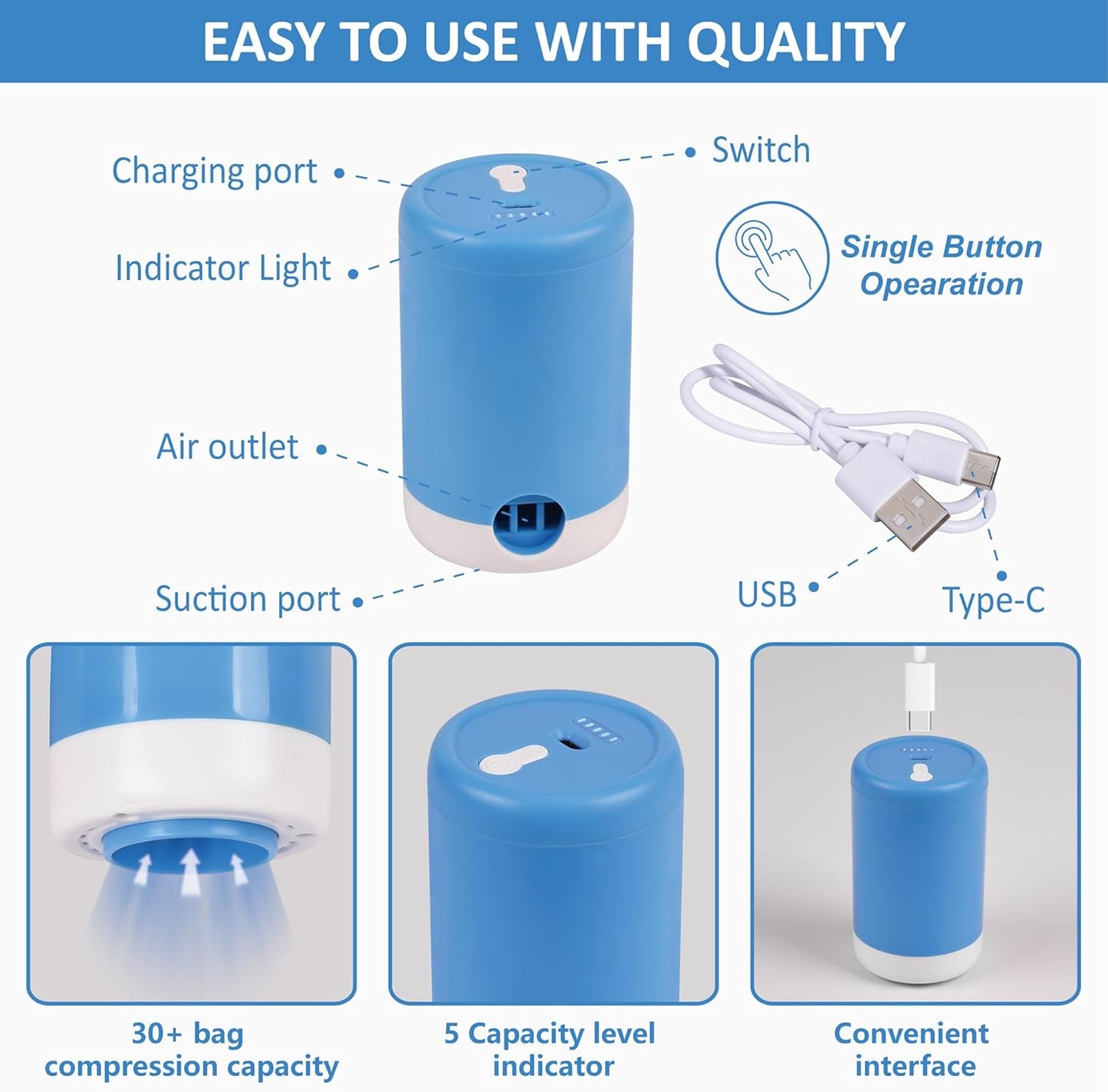 EASY TO USE WITH QUALITY

Charging port

Switch

Indicator Light

Single Button Opearation

Air outlet

Suction port

USB

Type-C

30+ bag compression capacity

5 Capacity level indicator

Convenient interface