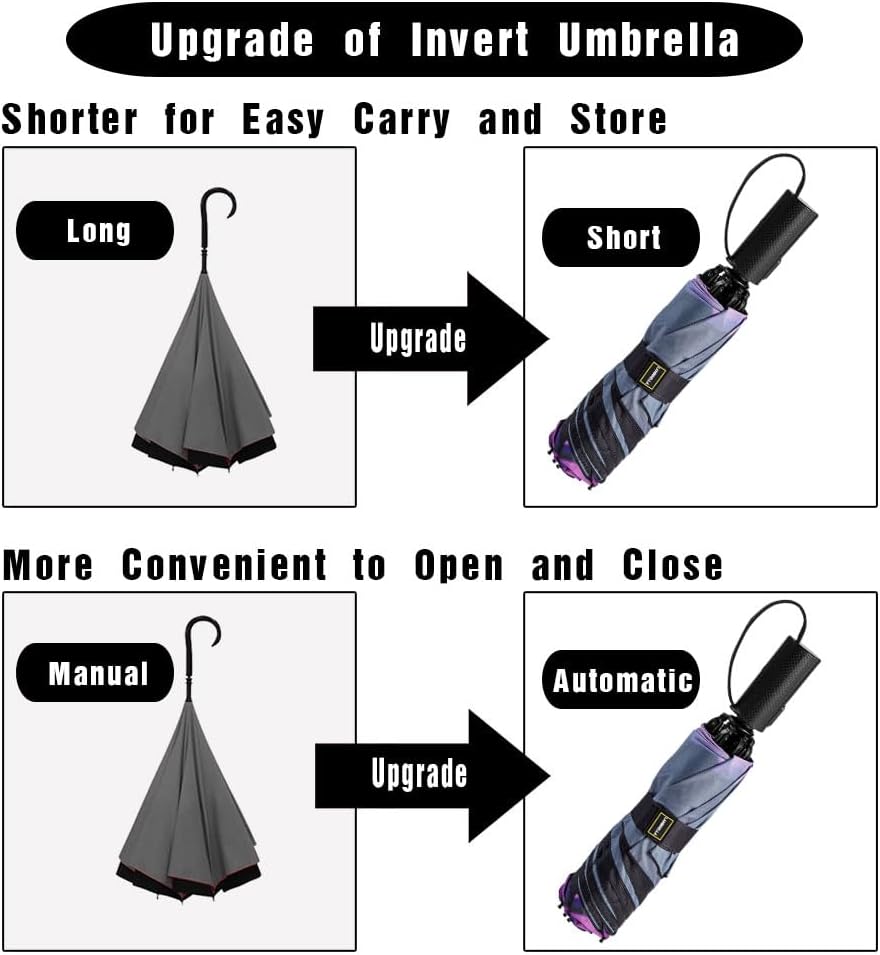 Upgrade of Invert Umbrella

Shorter for Easy Carry and Store

Long

Upgrade

Short

More Convenient to Open and Close

Manual

Upgrade

Automatic