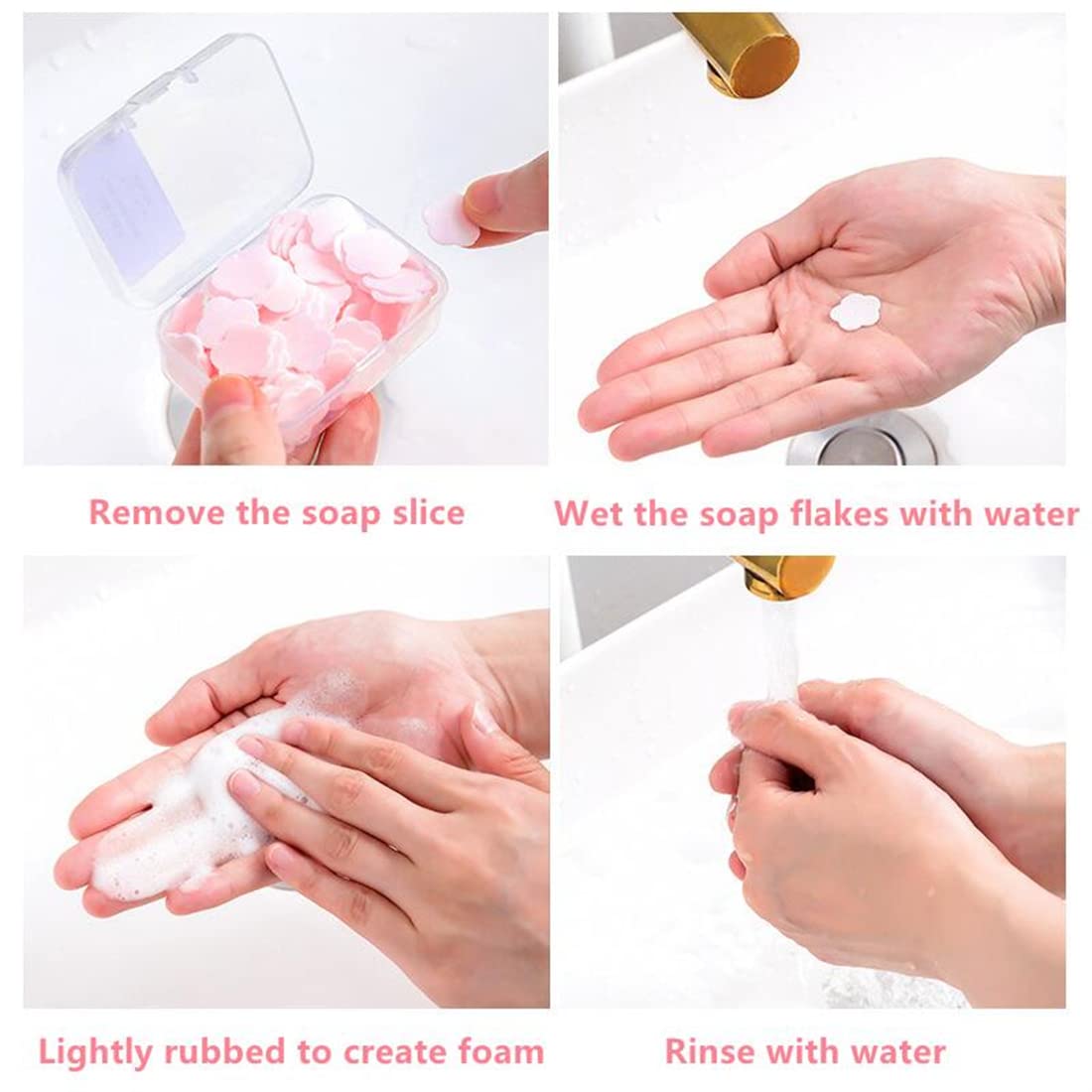 Remove the soap slice

Wet the soap flakes with water

Lightly rubbed to create foam

Rinse with water