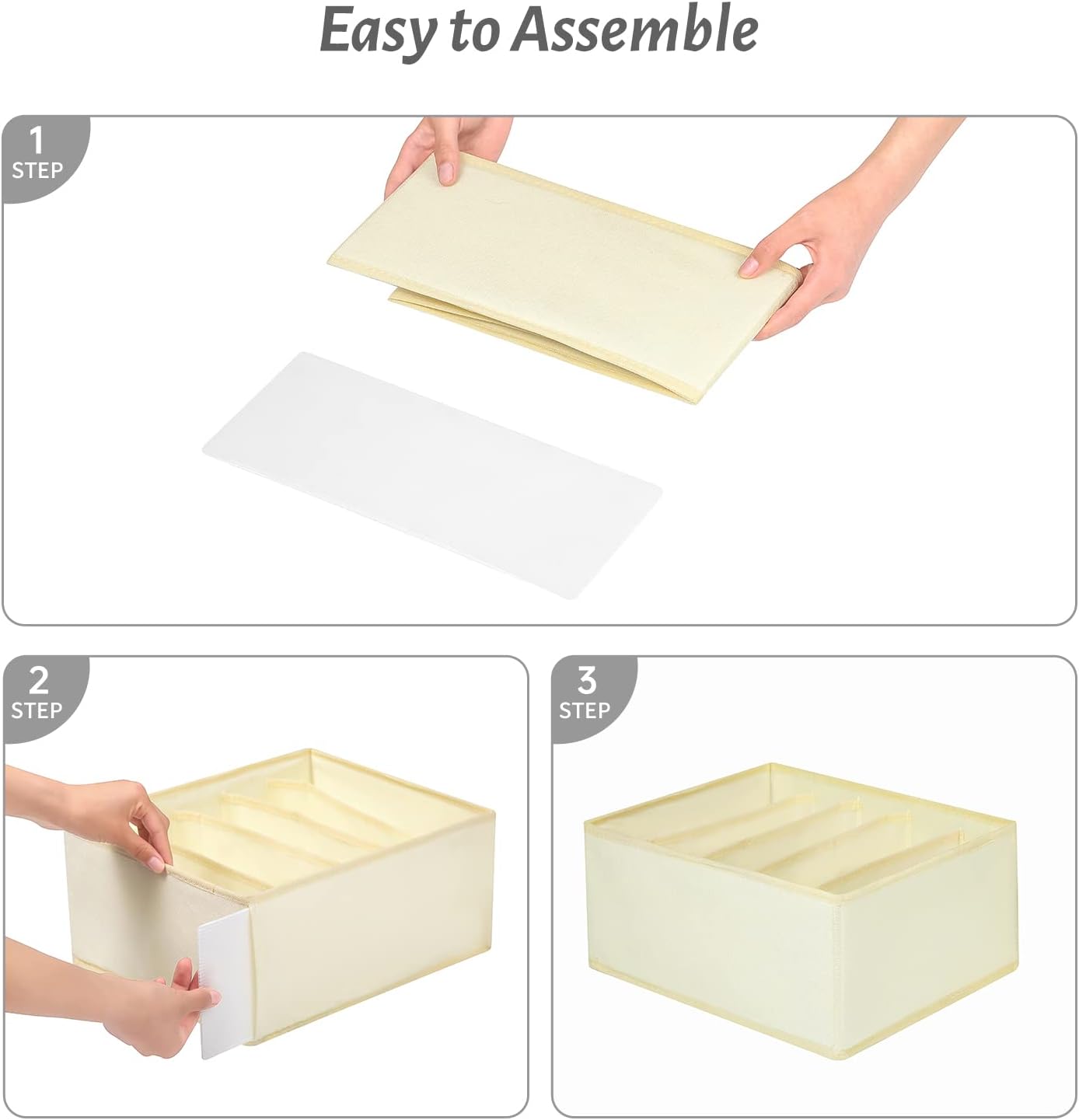 Easy to Assemble

1
STEP

2
STEP

3
STEP