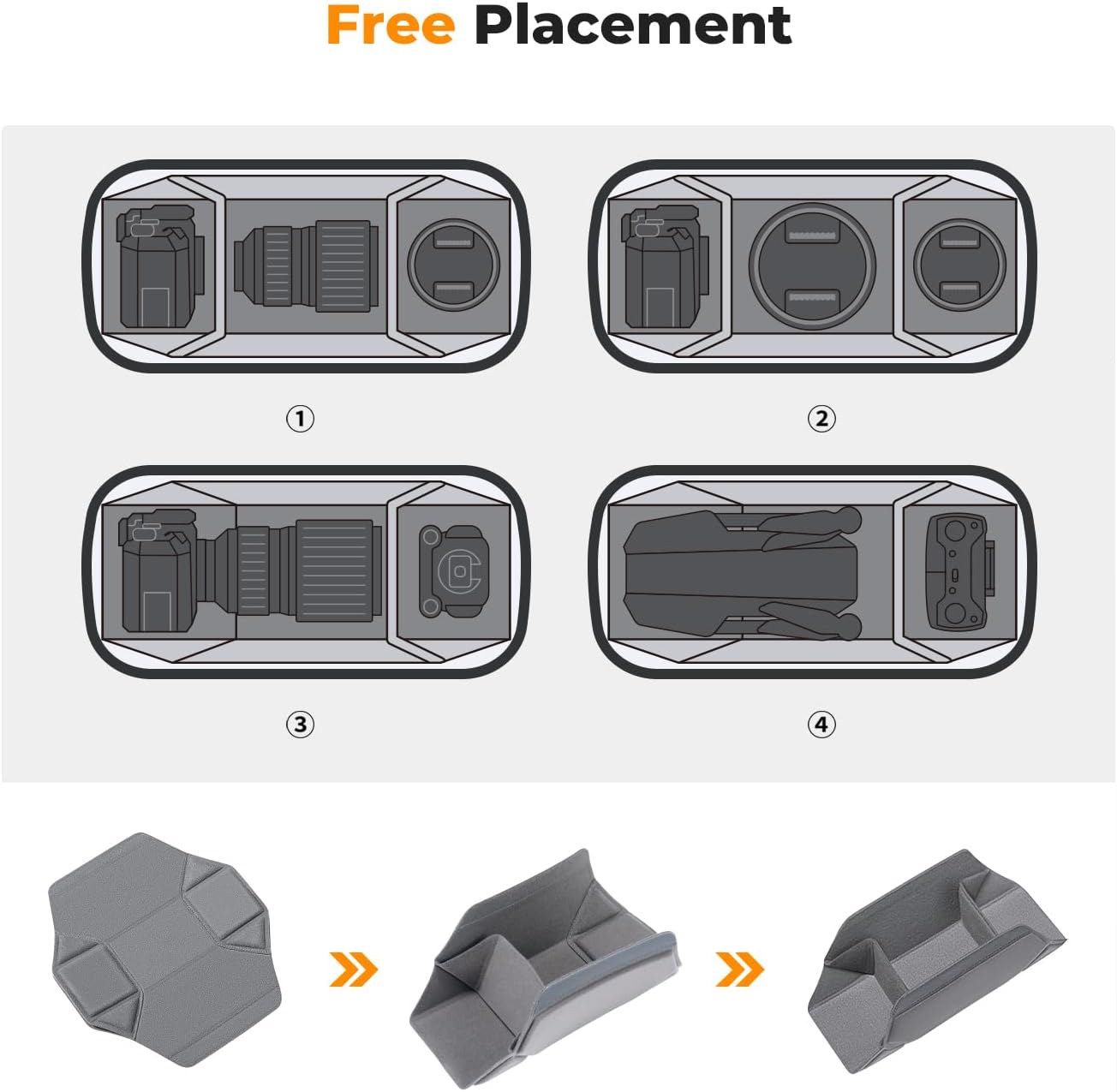 Free Placement

①

②

③

④