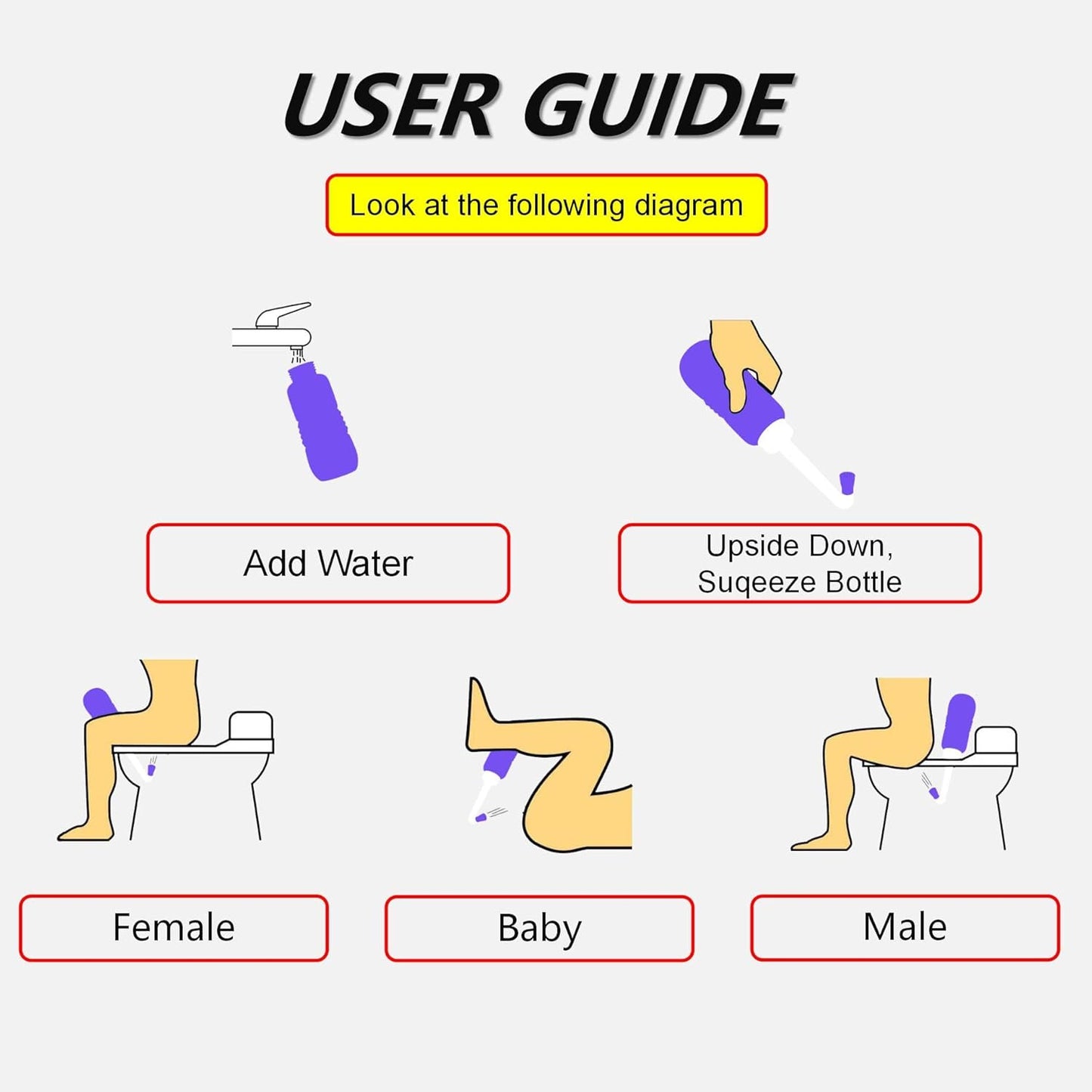 USER GUIDE

Look at the following diagram

Add Water

Upside Down, Suqeeze Bottle

Female

Baby

Male