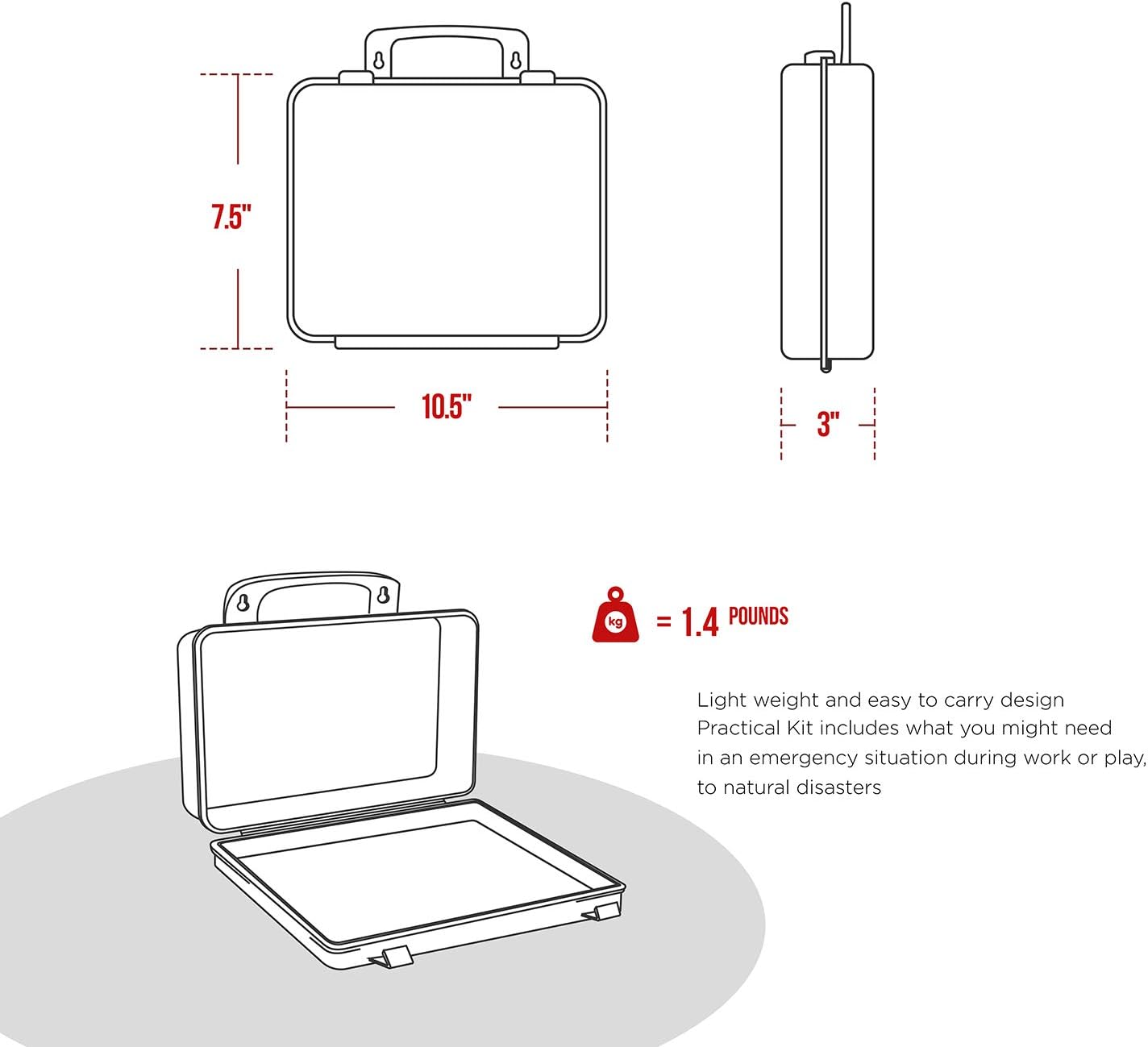 7.5"

10.5"

3"

kg = 1.4 POUNDS

Light weight and easy to carry design
Practical Kit includes what you might need in an emergency situation during work or play, to natural disasters