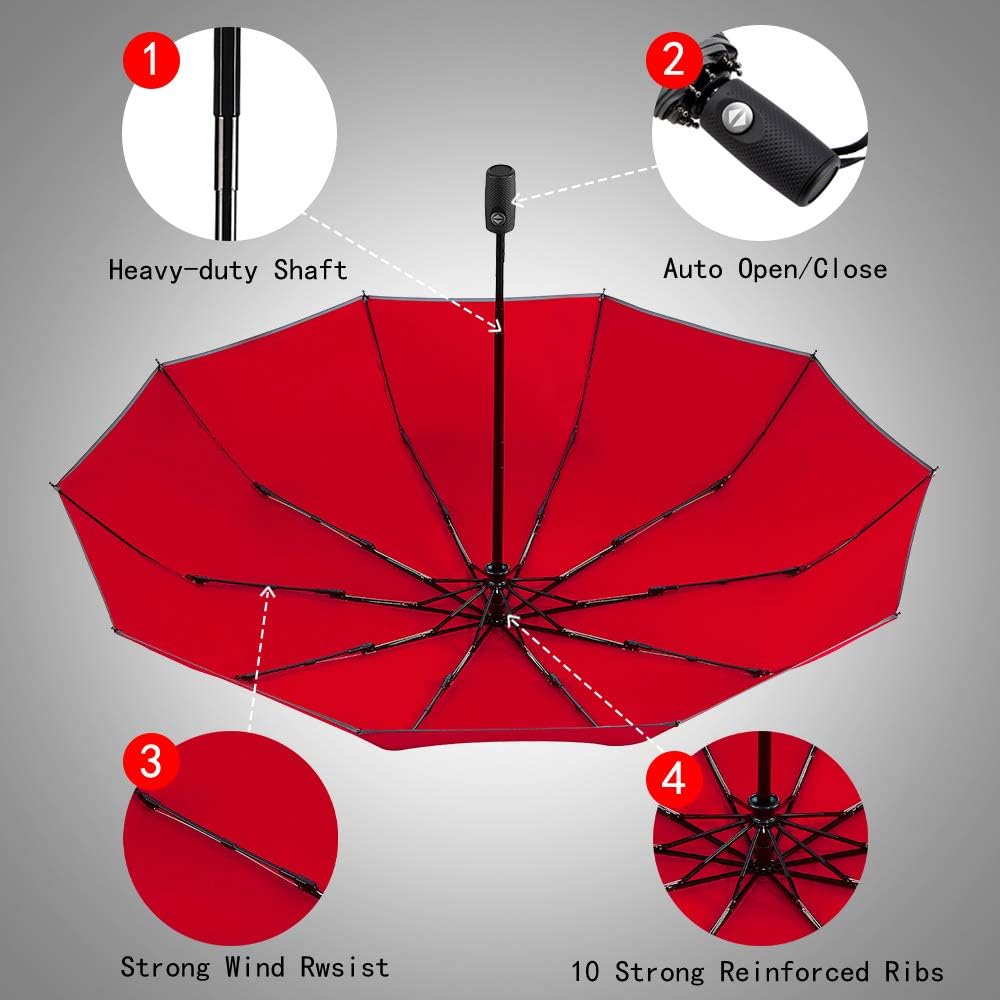 1

Heavy-duty Shaft

2

Auto Open/Close

3

Strong Wind Rwsist

4

10 Strong Reinforced Ribs