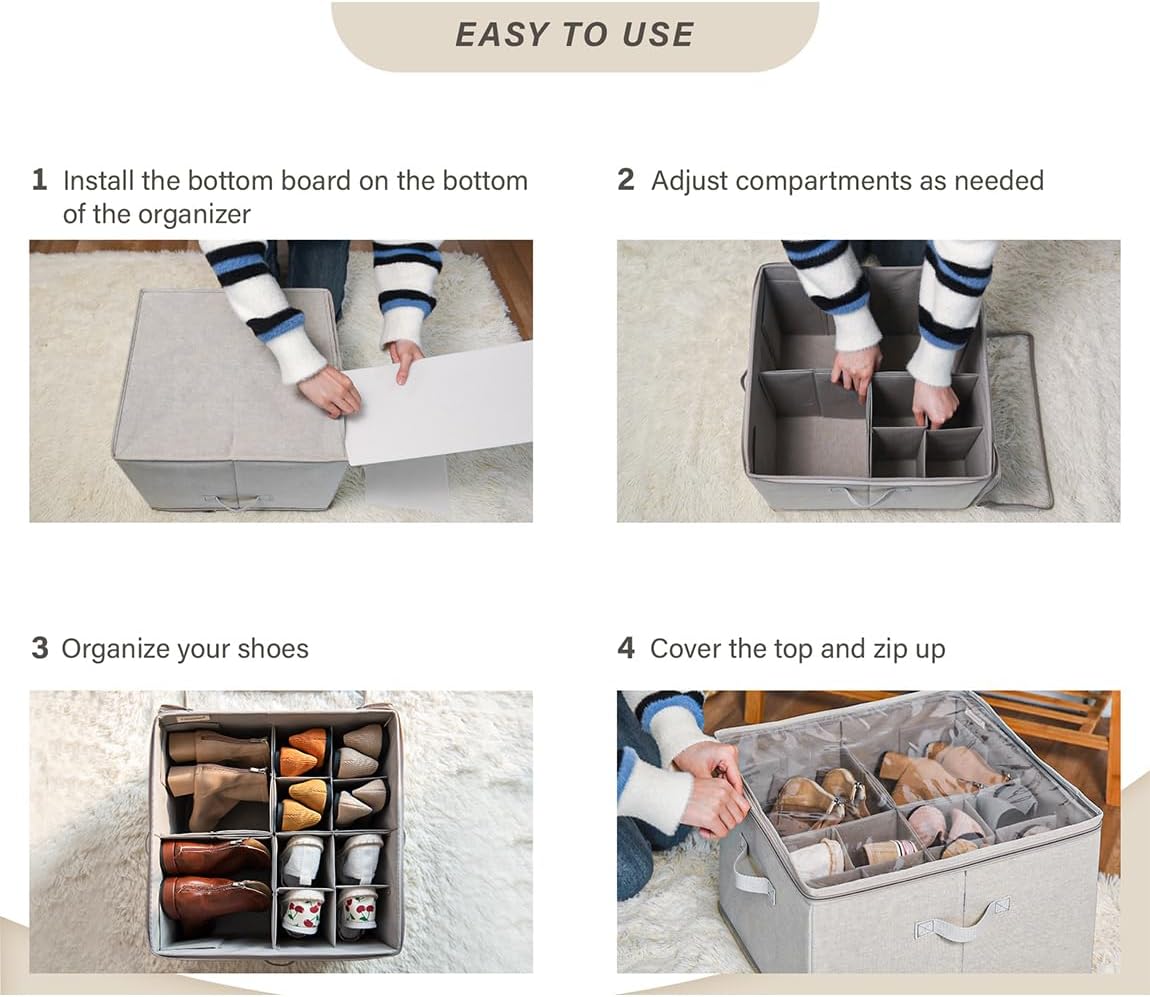 EASY TO USE

1 Install the bottom board on the bottom of the organizer

2 Adjust compartments as needed

3 Organize your shoes

4 Cover the top and zip up