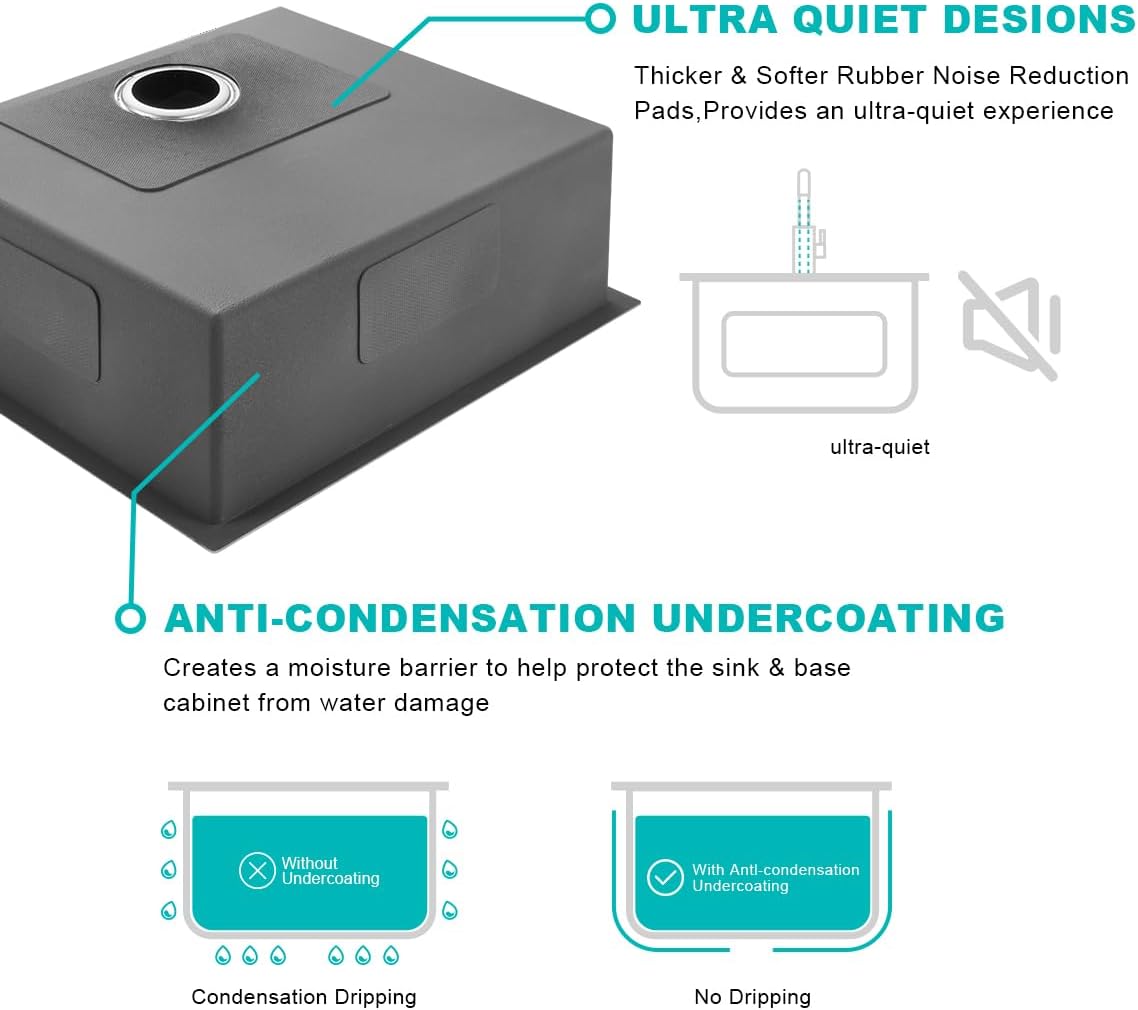 ULTRA QUIET DESIONS

Thicker & Softer Rubber Noise Reduction Pads,Provides an ultra-quiet experience

ultra-quiet

ANTI-CONDENSATION UNDERCOATING

Creates a moisture barrier to help protect the sink & base cabinet from water damage

Without Undercoating

Condensation Dripping

With Antl-condensation Undercoating

No Dripping